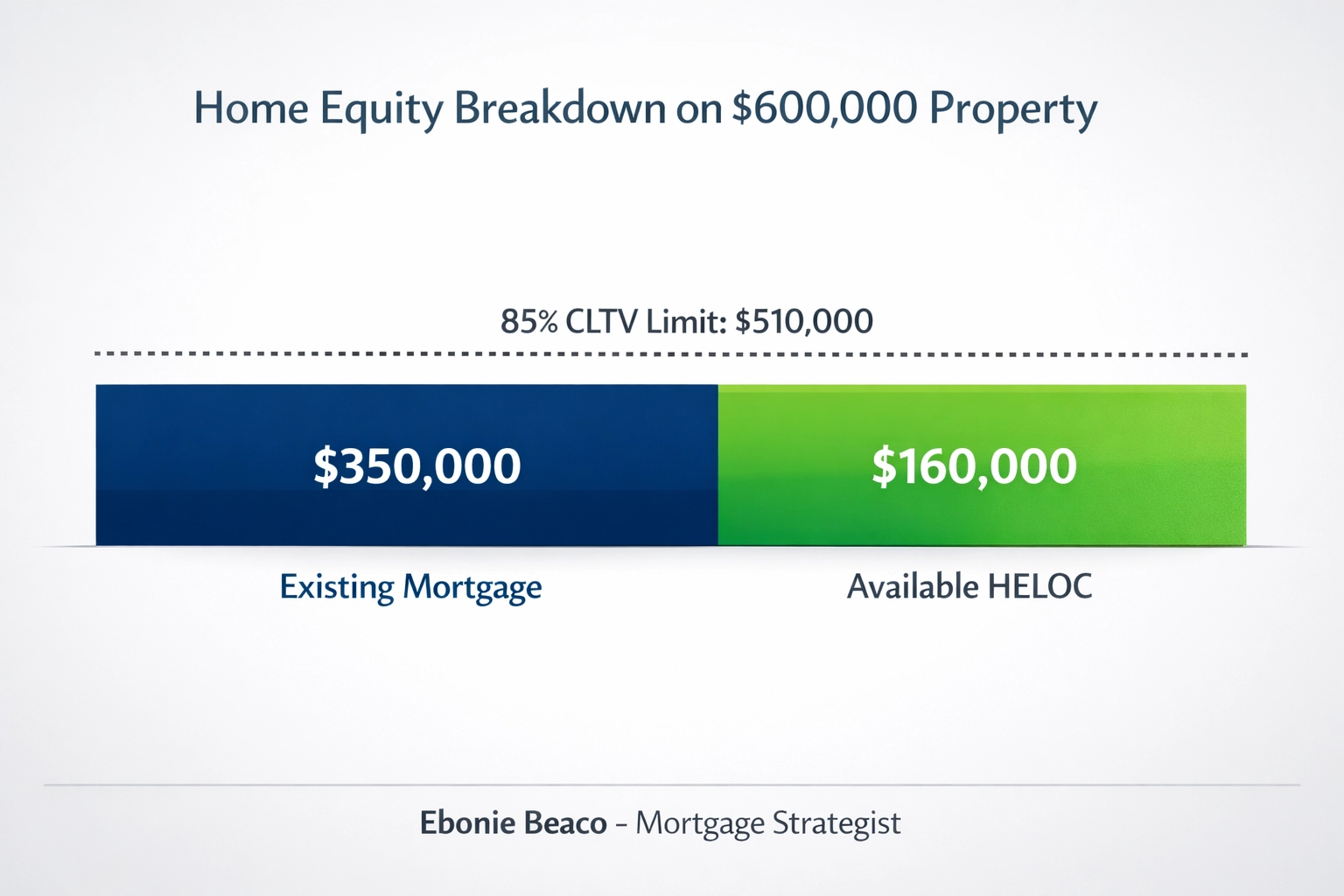 Home Equity Breakdown on \$600,000 Property

85% CLTV Limit: \$510,000

\$350,000

\$160,000

Existing Mortgage

Available HELOC

Ebonie Beaco – Mortgage Strategist