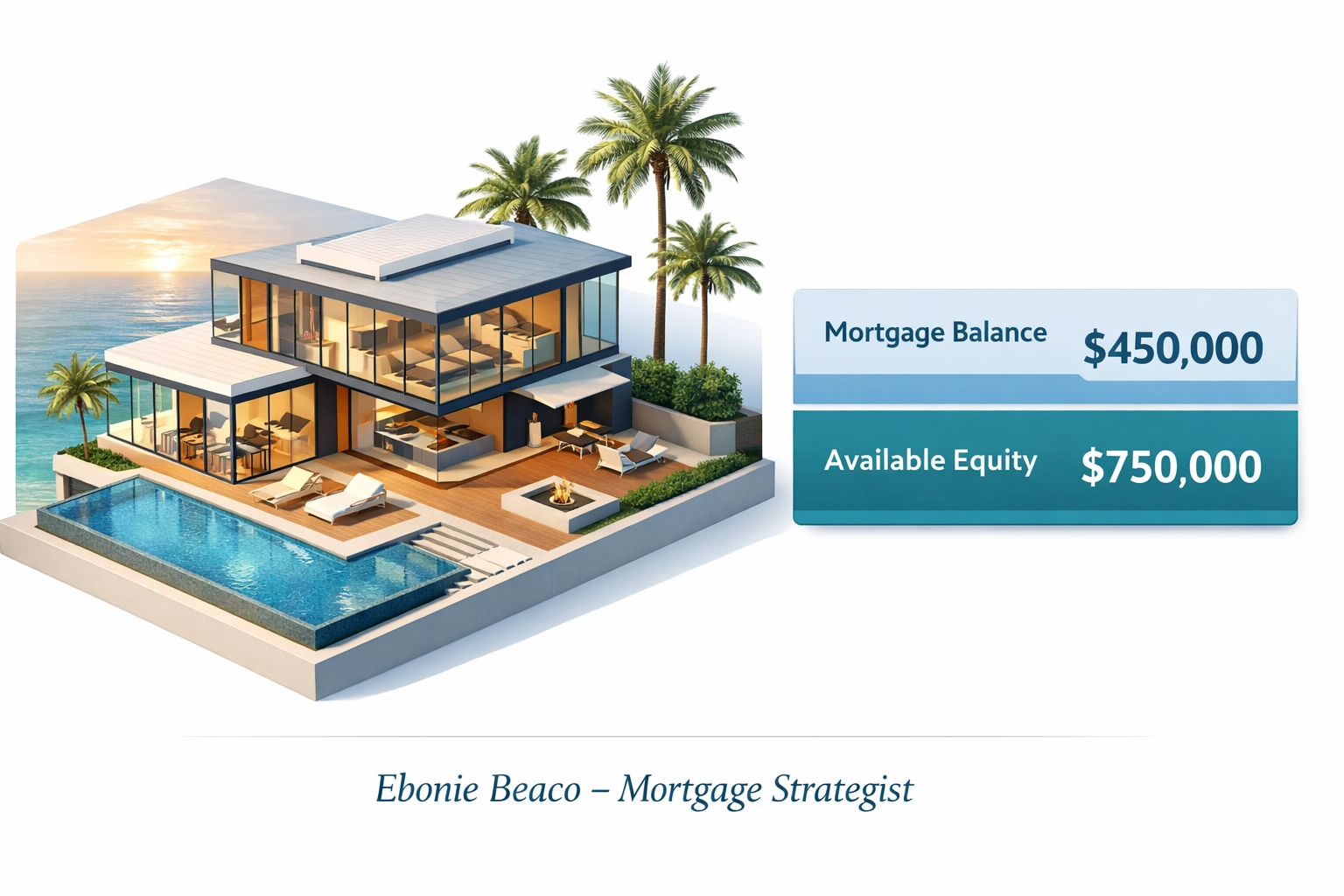 Mortgage Balance $450,000

Available Equity $750,000

Ebonie Beaco – Mortgage Strategist