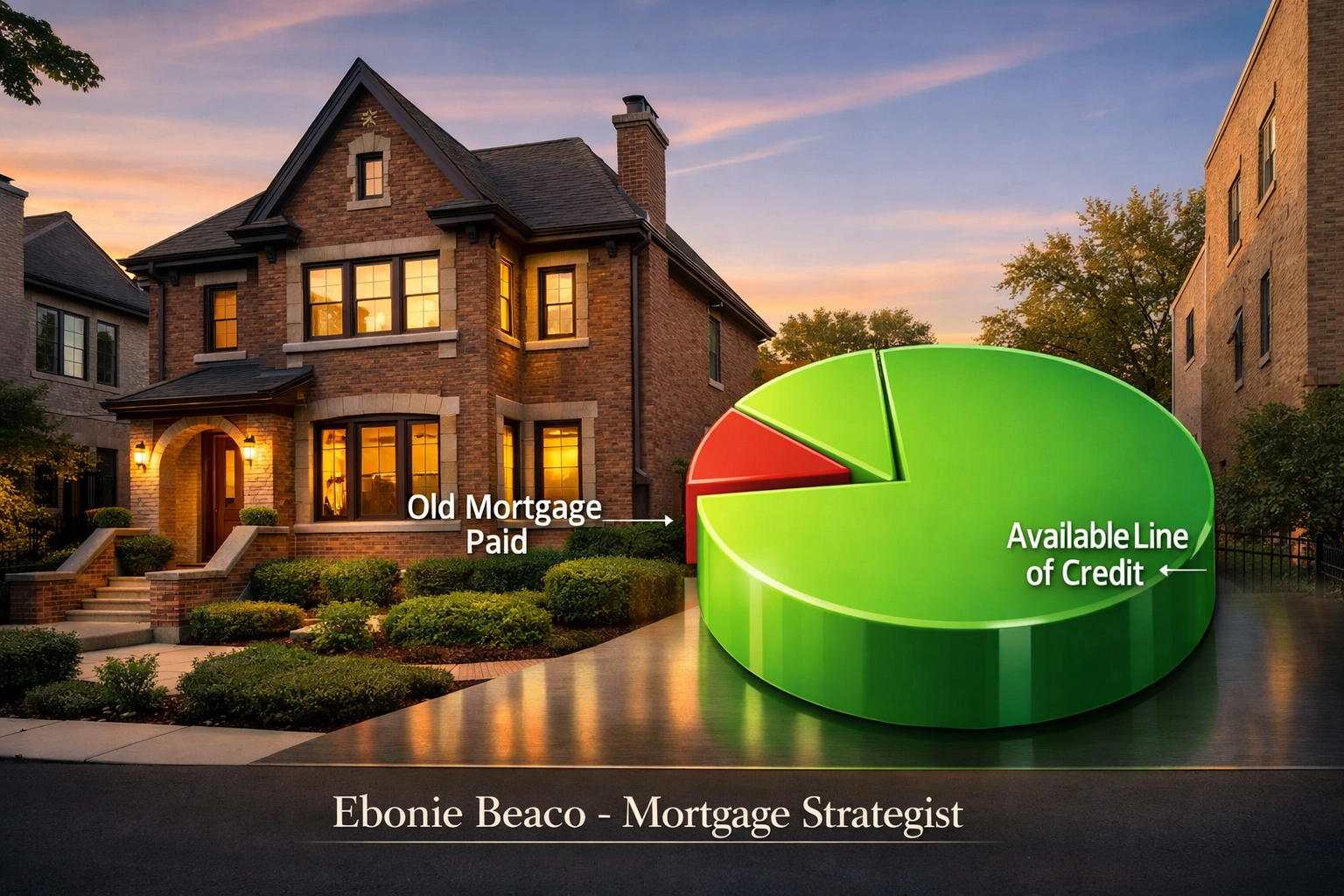 Old Mortgage Paid

Available Line of Credit

Ebonie Beaco - Mortgage Strategist