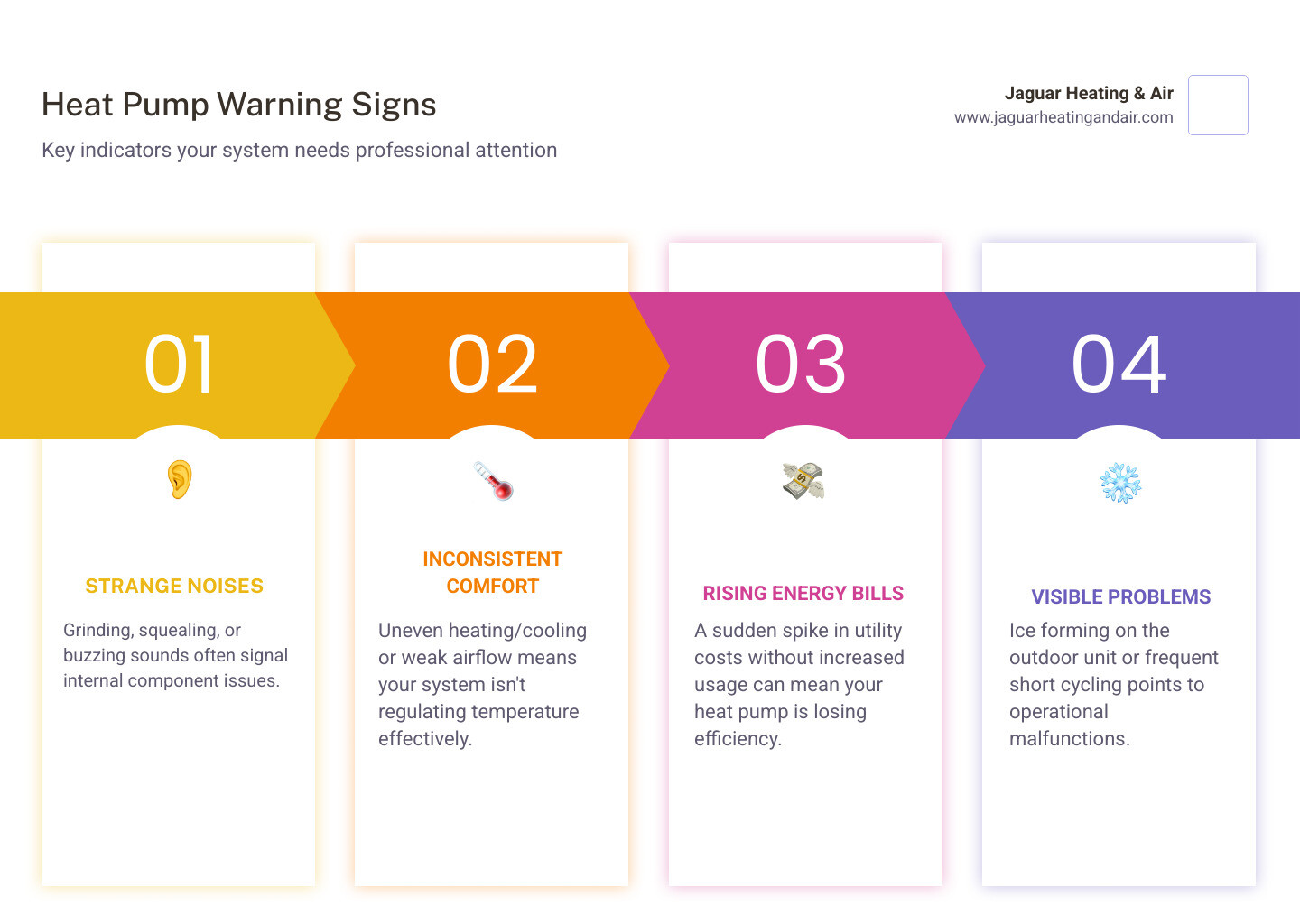 Heat Pump Warning Signs

Key indicators your system needs professional attention

Jaguar Heating & Air
www.jaguarheatingandair.com

01

STRANGE NOISES

Grinding, squealing, or buzzing sounds often signal internal component issues.

02

INCONSISTENT COMFORT

Uneven heating/cooling or weak airflow means your system isn't regulating temperature effectively.

03

RISING ENERGY BILLS

A sudden spike in utility costs without increased usage can mean your heat pump is losing efficiency.

04

VISIBLE PROBLEMS

Ice forming on the outdoor unit or frequent short cycling points to operational malfunctions.