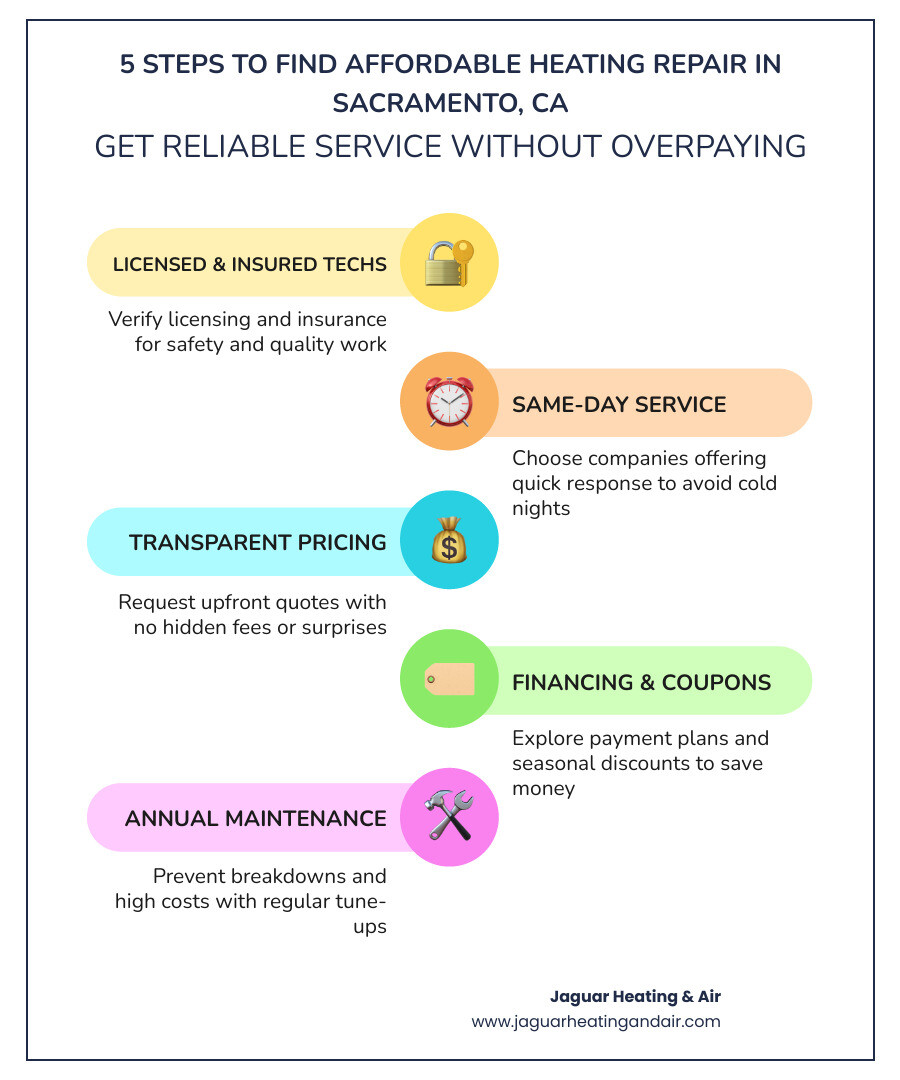 5 STEPS TO FIND AFFORDABLE HEATING REPAIR IN SACRAMENTO, CA
GET RELIABLE SERVICE WITHOUT OVERPAYING

LICENSED & INSURED TECHS

Verify licensing and insurance for safety and quality work

SAME-DAY SERVICE

Choose companies offering quick response to avoid cold nights

TRANSPARENT PRICING

Request upfront quotes with no hidden fees or surprises

FINANCING & COUPONS

Explore payment plans and seasonal discounts to save money

ANNUAL MAINTENANCE

Prevent breakdowns and high costs with regular tune-ups

Jaguar Heating & Air
www.jaguarheatingandair.com