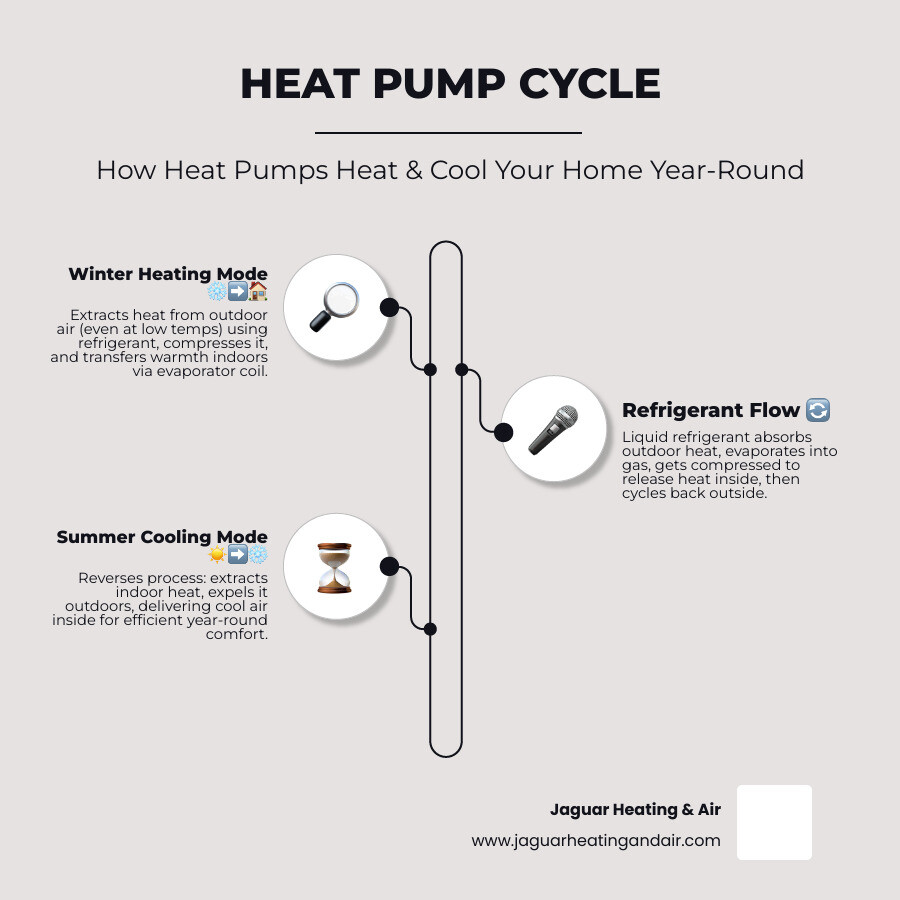 HEAT PUMP CYCLE

How Heat Pumps Heat & Cool Your Home Year-Round

Winter Heating Mode
❄️➡️🏠
Extracts heat from outdoor air (even at low temps) using refrigerant, compresses it, and transfers warmth indoors via evaporator coil.

Refrigerant Flow 🔄
Liquid refrigerant absorbs outdoor heat, evaporates into gas, gets compressed to release heat inside, then cycles back outside.

Summer Cooling Mode
☀️➡️❄️
Reverses process: extracts indoor heat, expels it outdoors, delivering cool air inside for efficient year-round comfort.

Jaguar Heating & Air
www.jaguarheatingandair.com