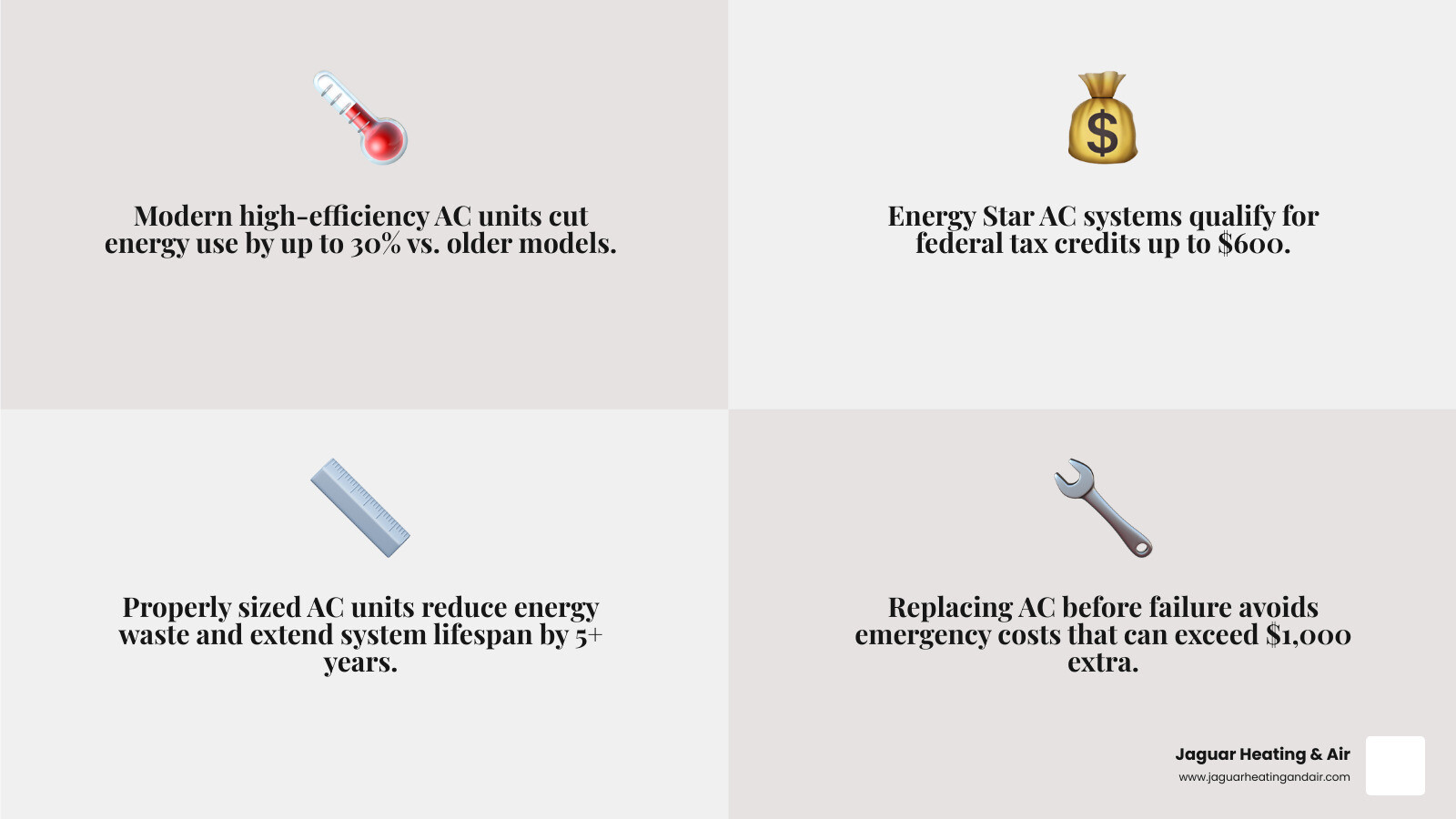 Modern high-efficiency AC units cut energy use by up to 30% vs. older models.

Energy Star AC systems qualify for federal tax credits up to $600.

Properly sized AC units reduce energy waste and extend system lifespan by 5+ years.

Replacing AC before failure avoids emergency costs that can exceed $1,000 extra.

Jaguar Heating & Air
www.jaguarheatingandair.com