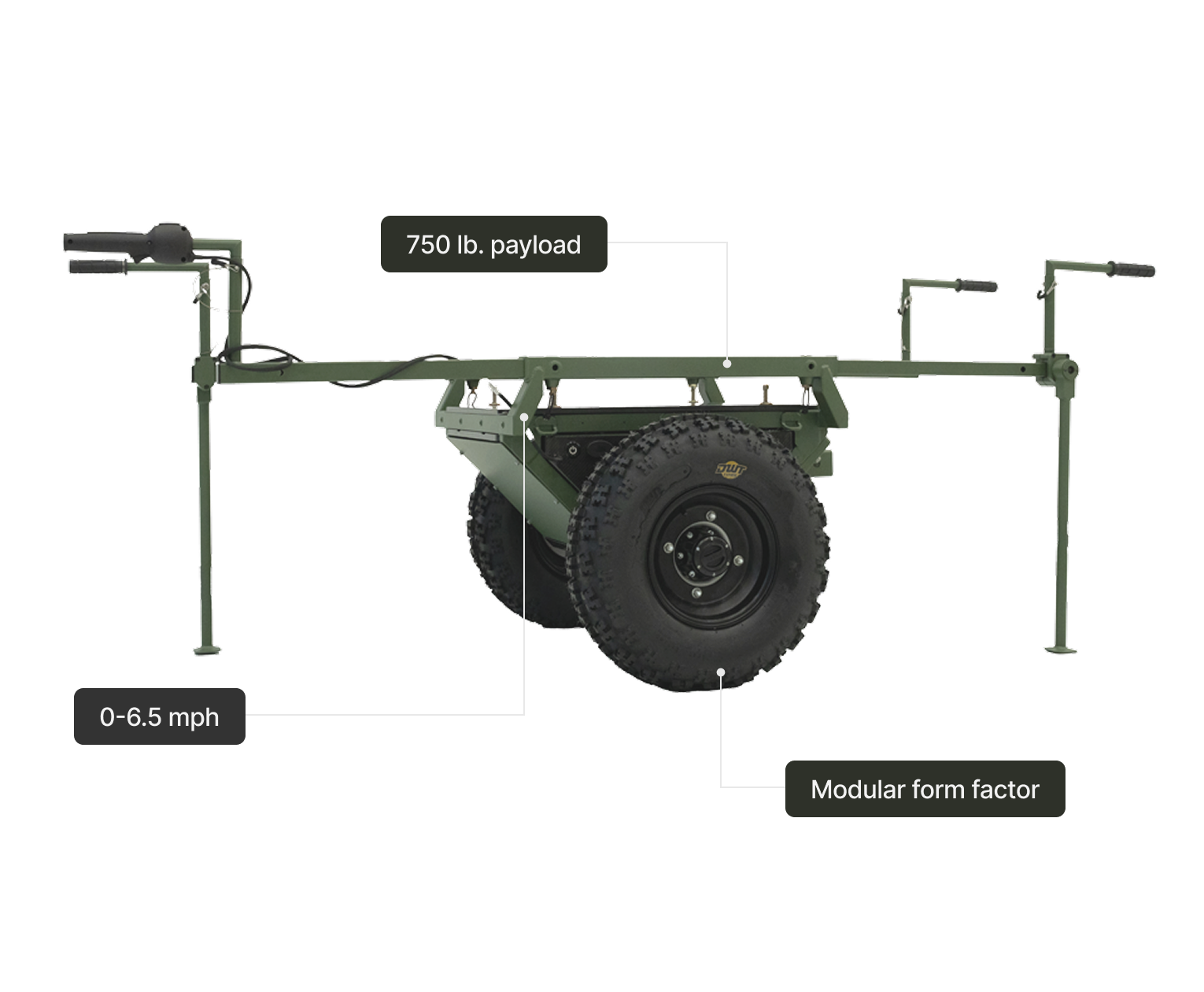 750 lb. payload

DWT

0-6.5 mph

Modular form factor