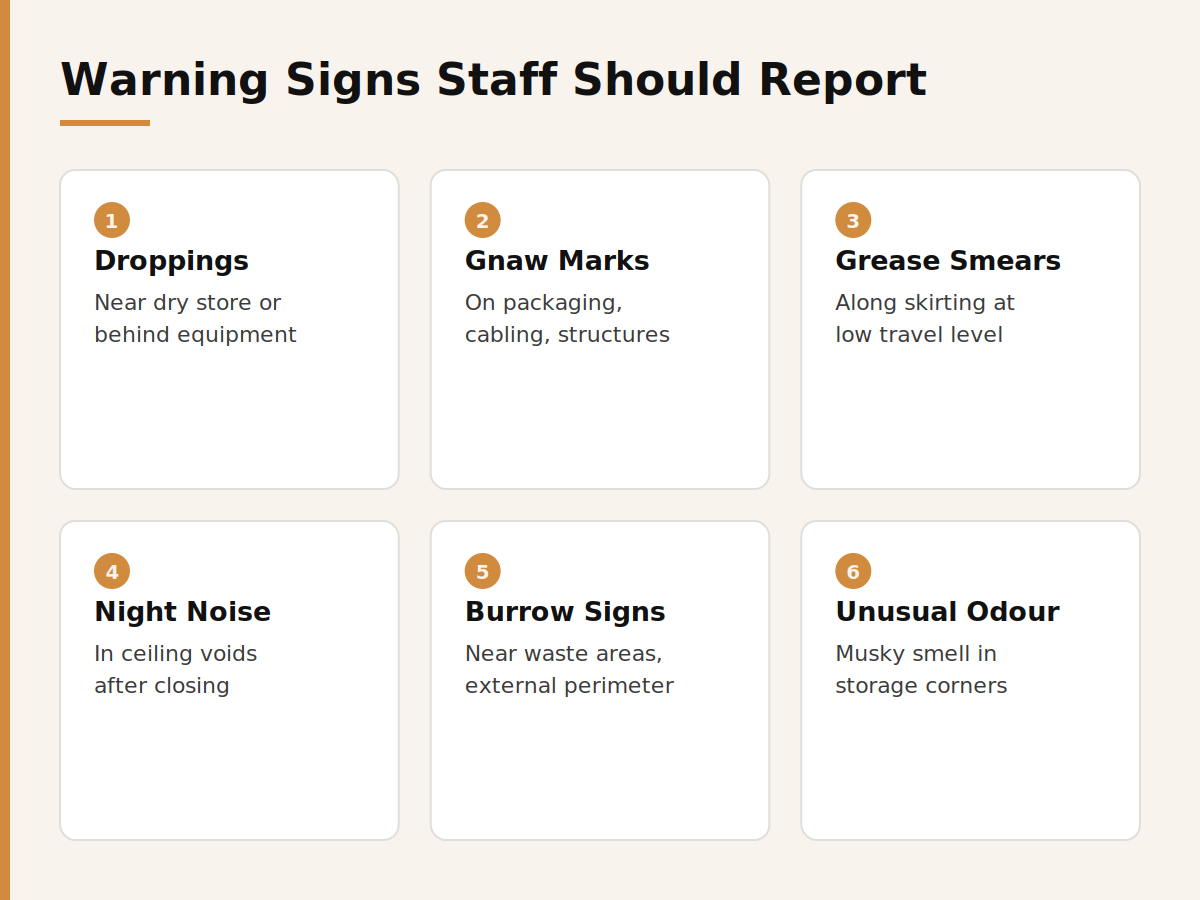 Warning Signs Staff Should Report

1
Droppings
Near dry store or behind equipment

2
Gnaw Marks
On packaging, cabling, structures

3
Grease Smears
Along skirting at low travel level

4
Night Noise
In ceiling voids after closing

5
Burrow Signs
Near waste areas, external perimeter

6
Unusual Odour
Musky smell in storage corners