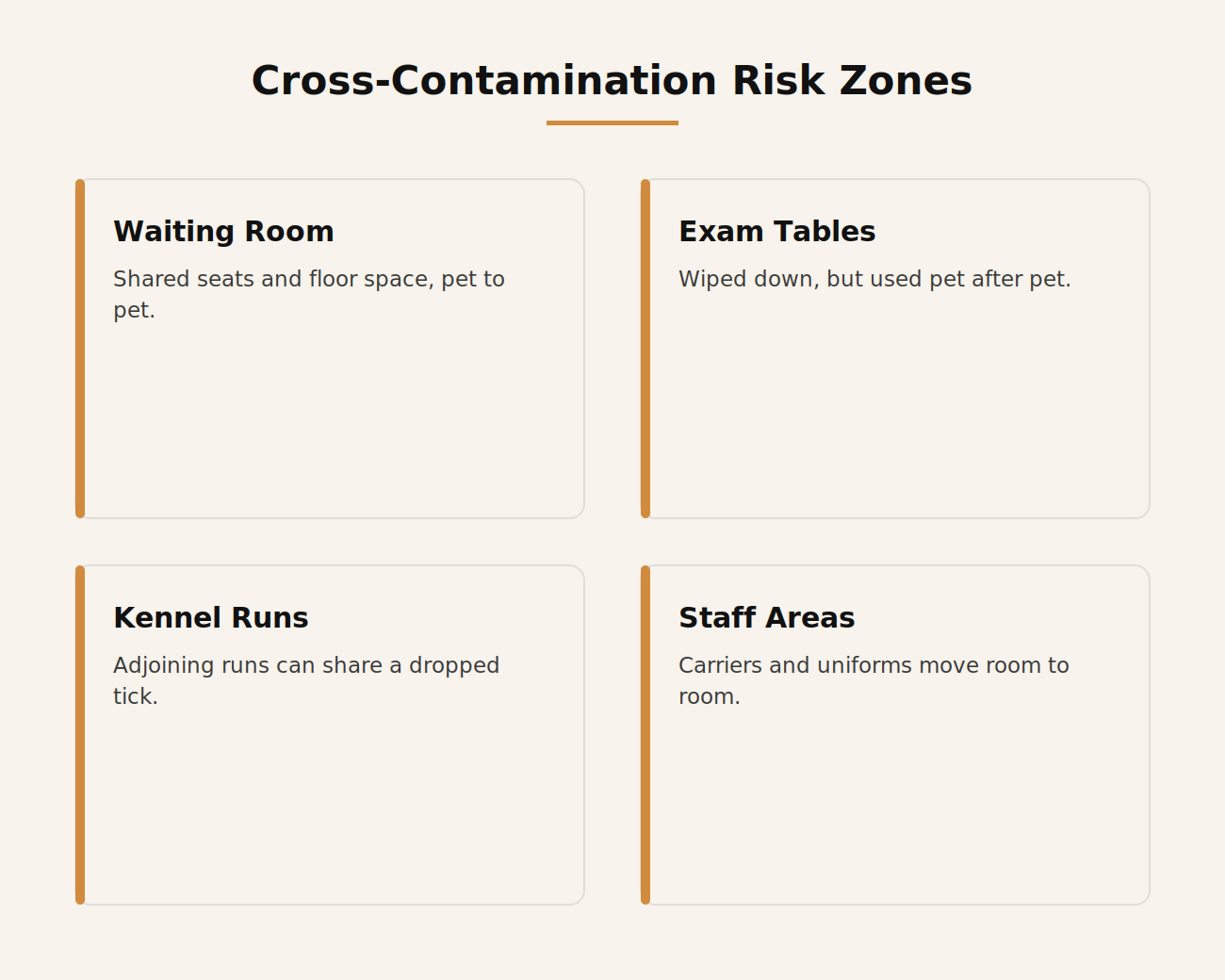 Cross-Contamination Risk Zones

Waiting Room

Shared seats and floor space, pet to pet.

Exam Tables

Wiped down, but used pet after pet.

Kennel Runs

Adjoining runs can share a dropped tick.

Staff Areas

Carriers and uniforms move room to room.