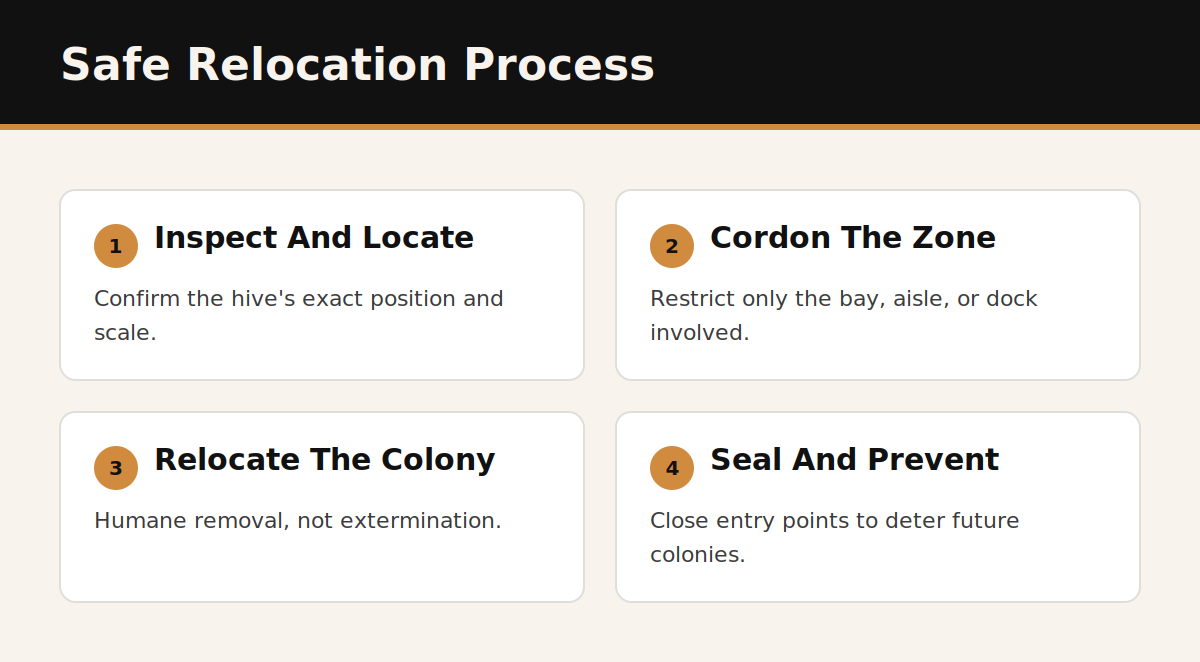 Safe Relocation Process

1
Inspect And Locate

Confirm the hive's exact position and scale.

2
Cordon The Zone

Restrict only the bay, aisle, or dock involved.

3
Relocate The Colony

Humane removal, not extermination.

4
Seal And Prevent

Close entry points to deter future colonies.