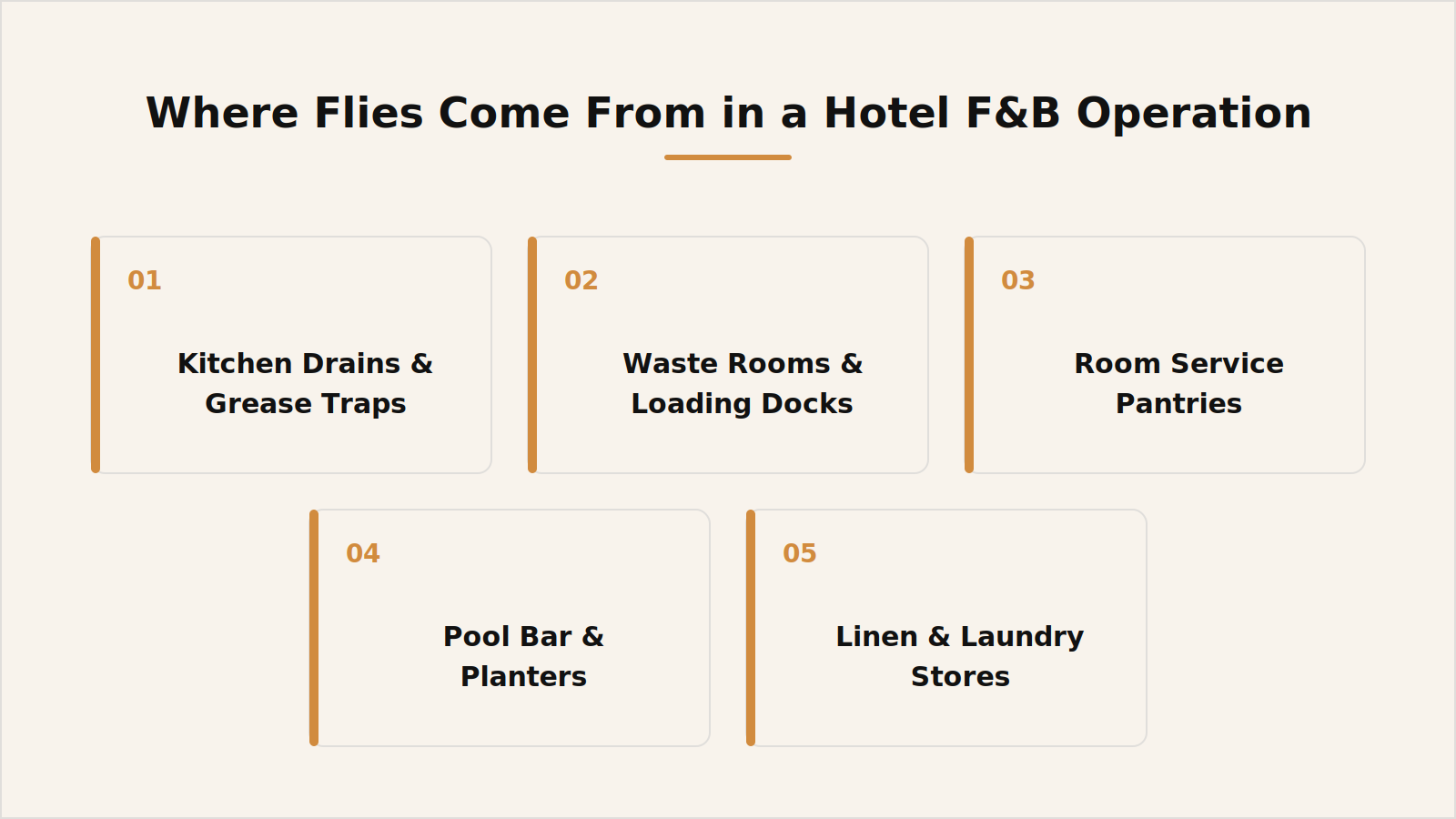 Where Flies Come From in a Hotel F&B Operation

01

Kitchen Drains & Grease Traps

02

Waste Rooms & Loading Docks

03

Room Service Pantries

04

Pool Bar & Planters

05

Linen & Laundry Stores