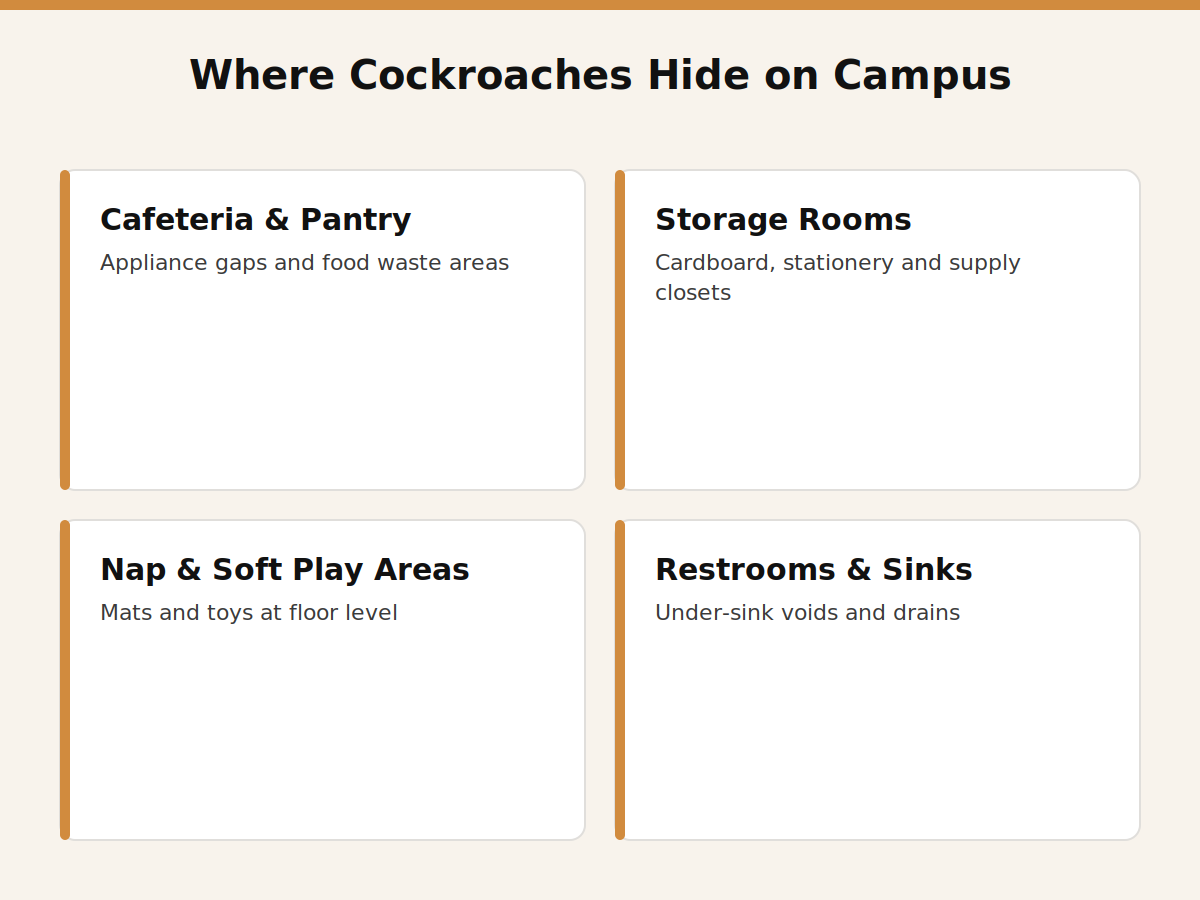 Where Cockroaches Hide on Campus

Cafeteria & Pantry

Appliance gaps and food waste areas

Storage Rooms

Cardboard, stationery and supply closets

Nap & Soft Play Areas

Mats and toys at floor level

Restrooms & Sinks

Under-sink voids and drains