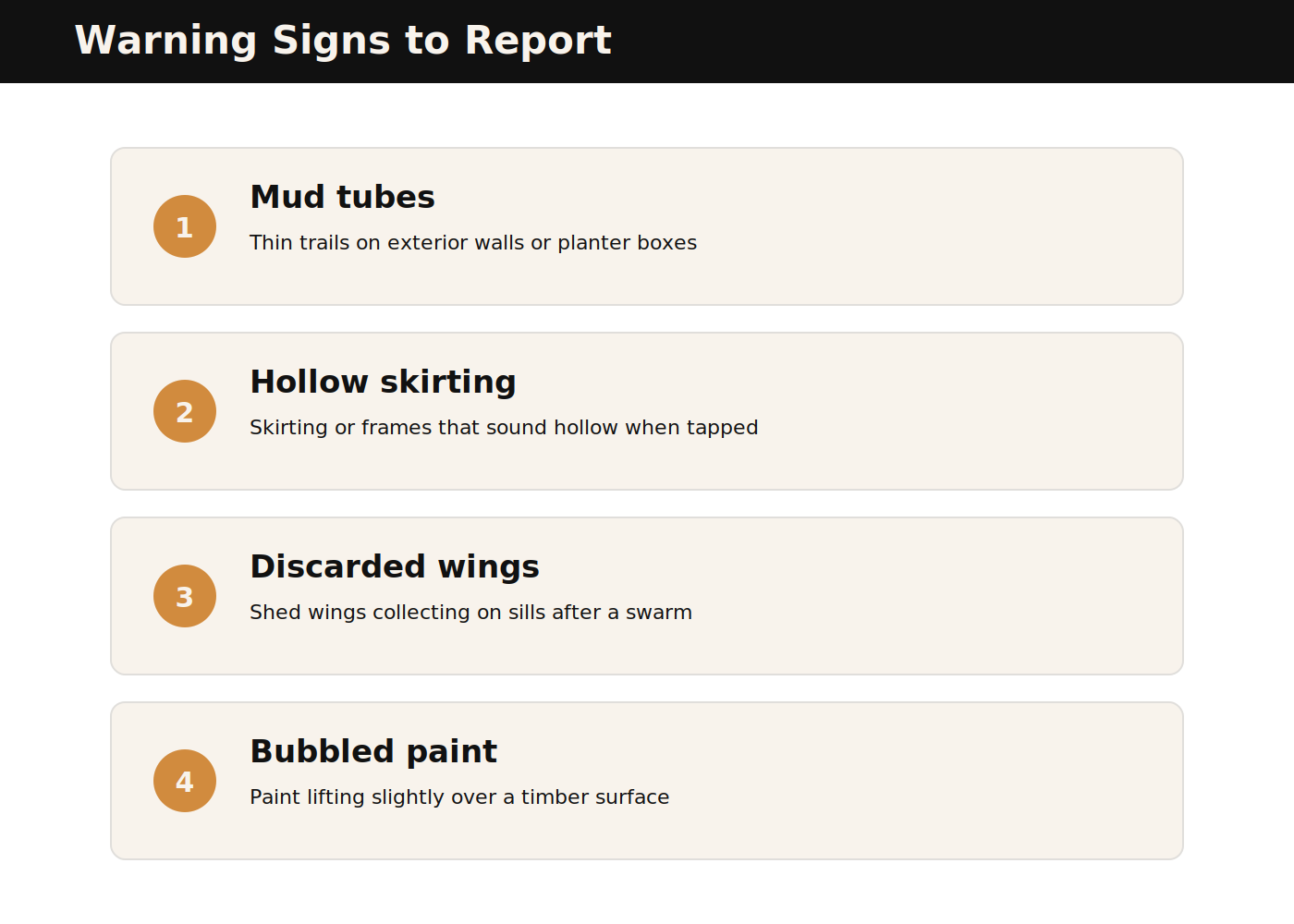 Warning Signs to Report

1

Mud tubes

Thin trails on exterior walls or planter boxes

2

Hollow skirting

Skirting or frames that sound hollow when tapped

3

Discarded wings

Shed wings collecting on sills after a swarm

4

Bubbled paint

Paint lifting slightly over a timber surface