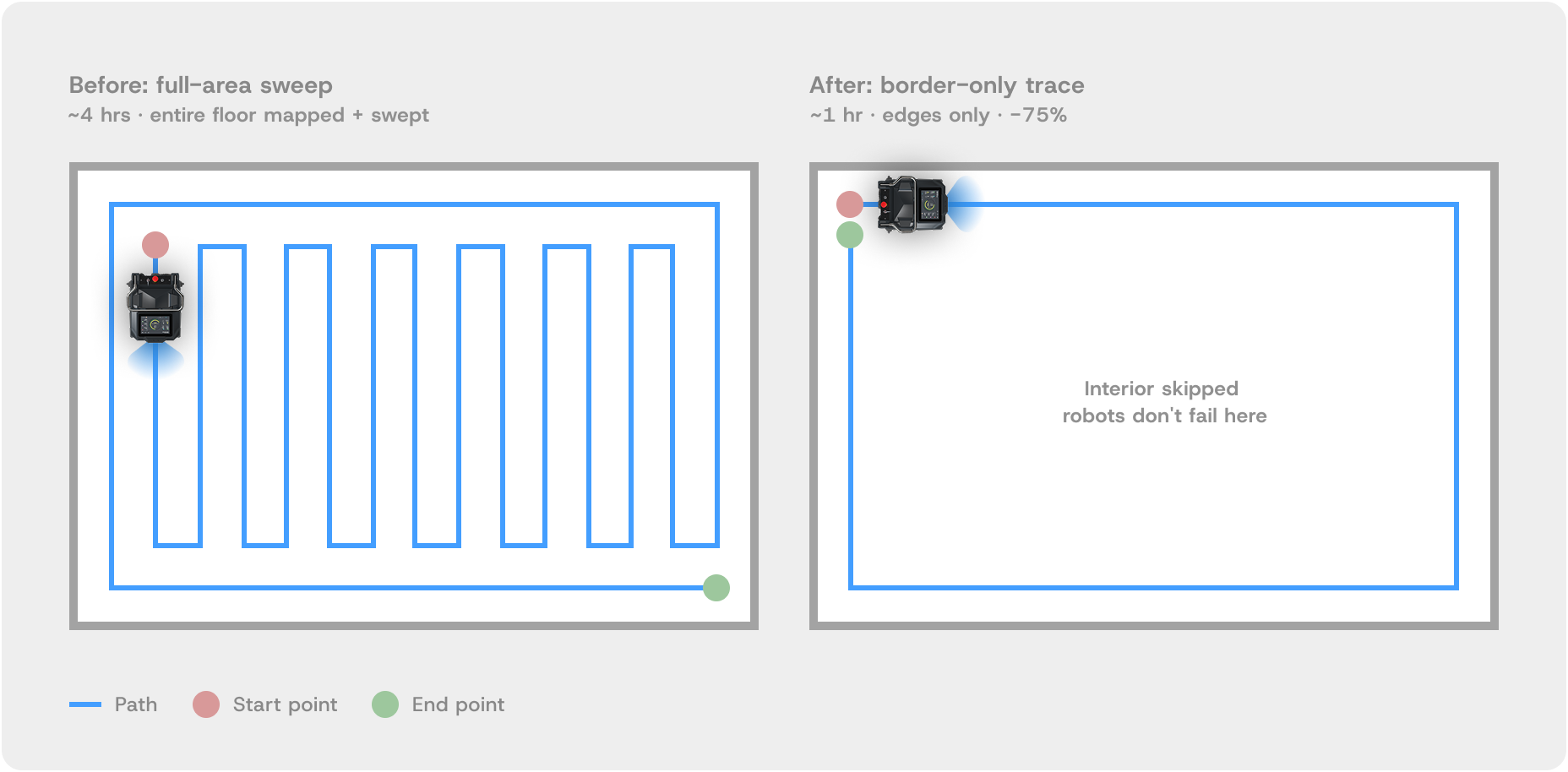 Before: full-area sweep
~4 hrs · entire floor mapped + swept

After: border-only trace
~1 hr · edges only · -75%

Interior skipped
robots don't fail here

Path
Start point
End point