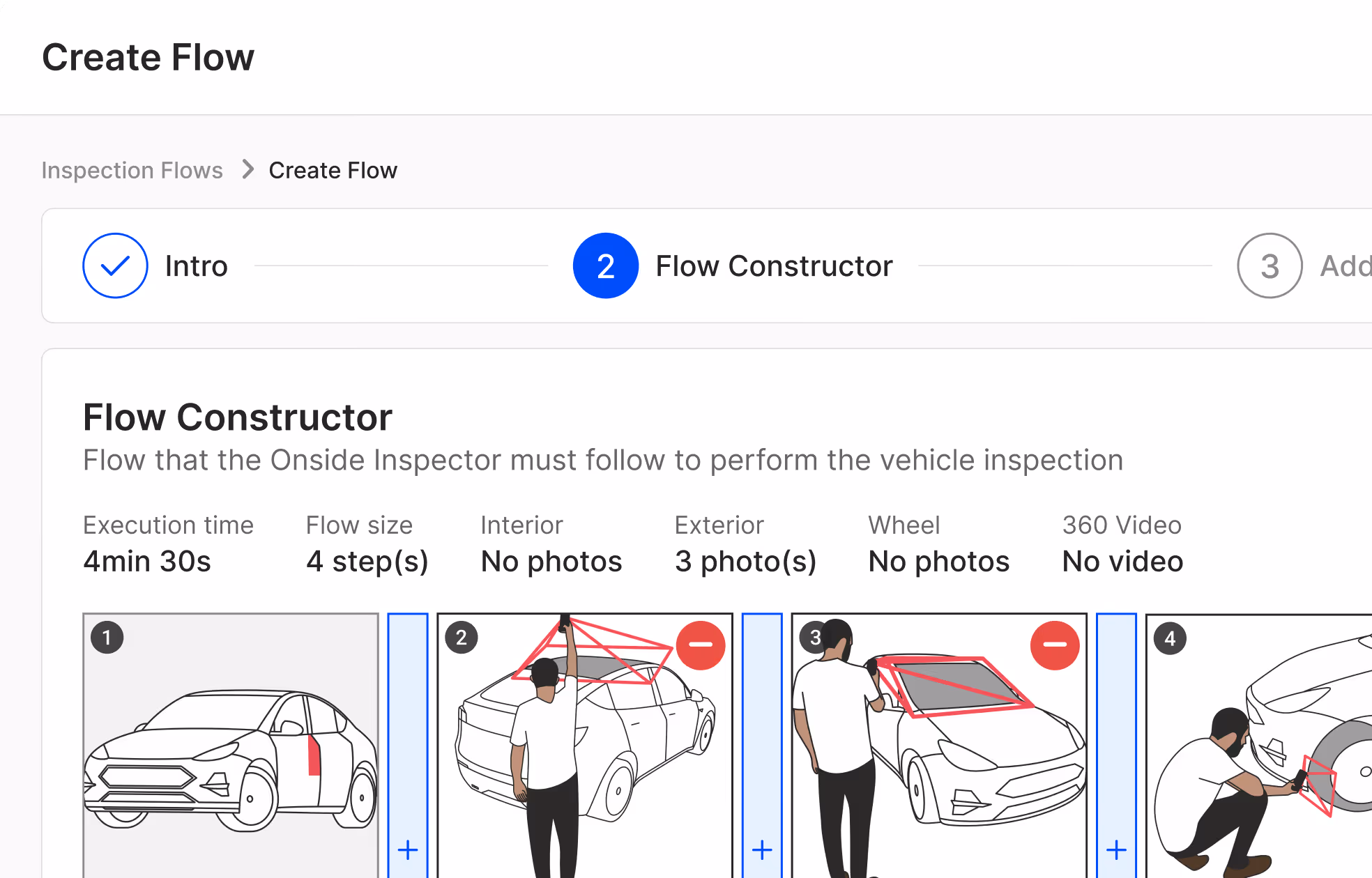 Create Flow

Inspection Flows > Create Flow

Intro

2 Flow Constructor

3 Add

Flow Constructor

Flow that the Onside Inspector must follow to perform the vehicle inspection

Execution time
4min 30s

Flow size
4 step(s)

Interior
No photos

Exterior
3 photo(s)

Wheel
No photos

360 Video
No video

1

+

2

+

3

+

4