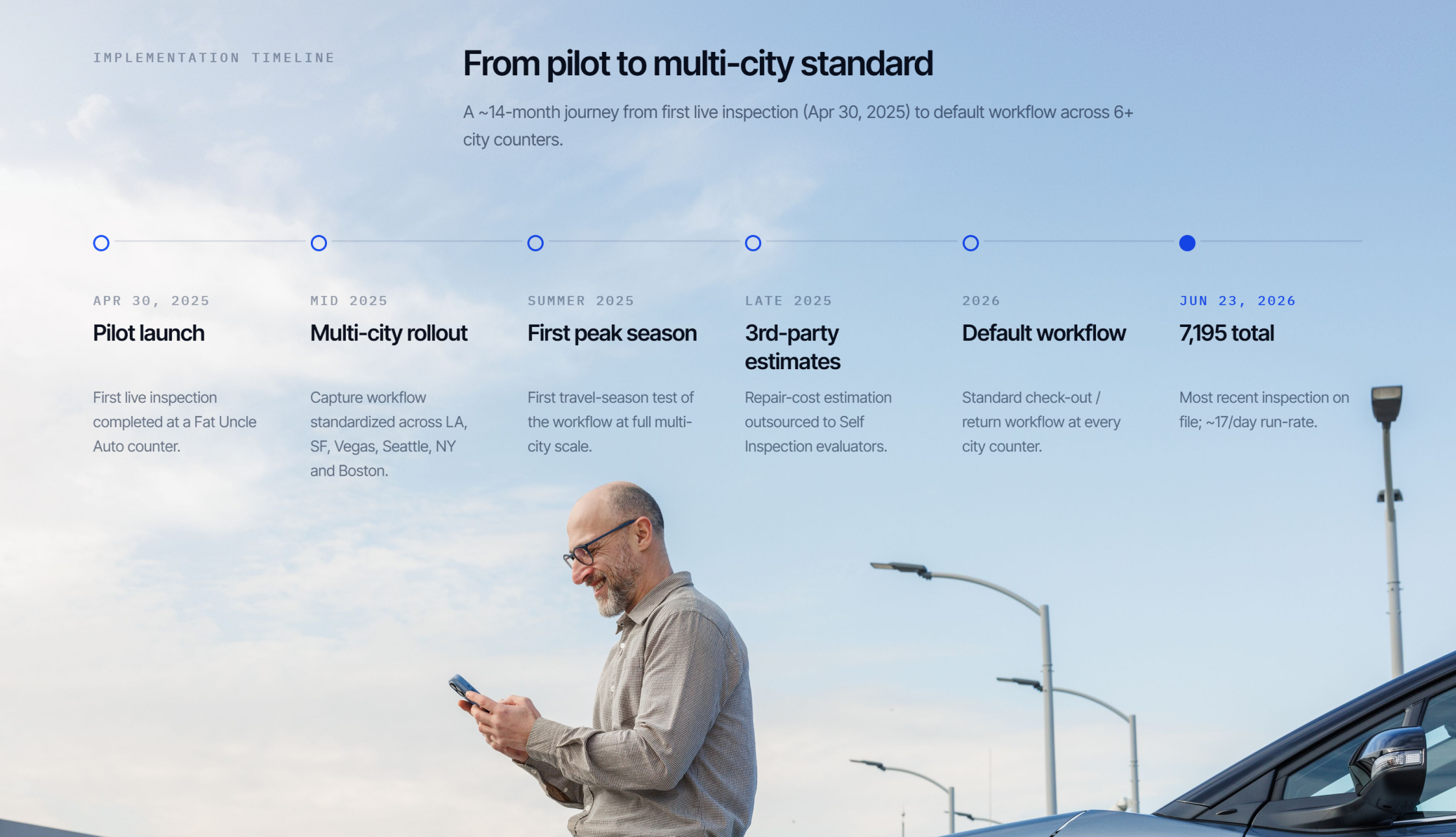 IMPLEMENTATION TIMELINE

From pilot to multi-city standard

A ~14-month journey from first live inspection (Apr 30, 2025) to default workflow across 6+ city counters.

APR 30, 2025

Pilot launch

First live inspection completed at a Fat Uncle Auto counter.

MID 2025

Multi-city rollout

Capture workflow standardized across LA, SF, Vegas, Seattle, NY and Boston.

SUMMER 2025

First peak season

First travel-season test of the workflow at full multi-city scale.

LATE 2025

3rd-party estimates

Repair-cost estimation outsourced to Self Inspection evaluators.

2026

Default workflow

Standard check-out / return workflow at every city counter.

JUN 23, 2026

7,195 total

Most recent inspection on file; ~17/day run-rate.