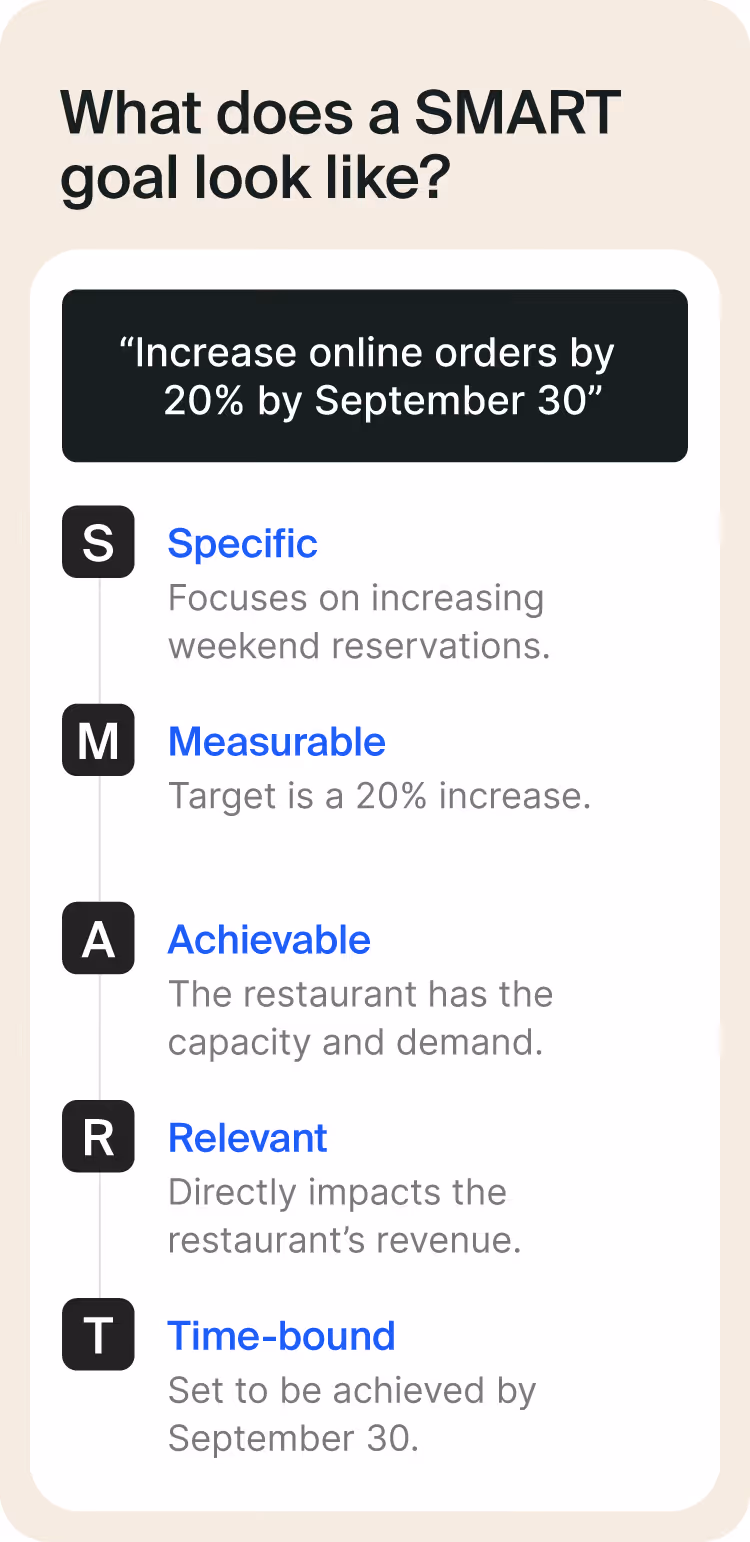 What does a SMART goal look like?

“Increase online orders by 20% by September 30”

S
Specific
Focuses on increasing weekend reservations.

M
Measurable
Target is a 20% increase.

A
Achievable
The restaurant has the capacity and demand.

R
Relevant
Directly impacts the restaurant’s revenue.

T
Time-bound
Set to be achieved by September 30.