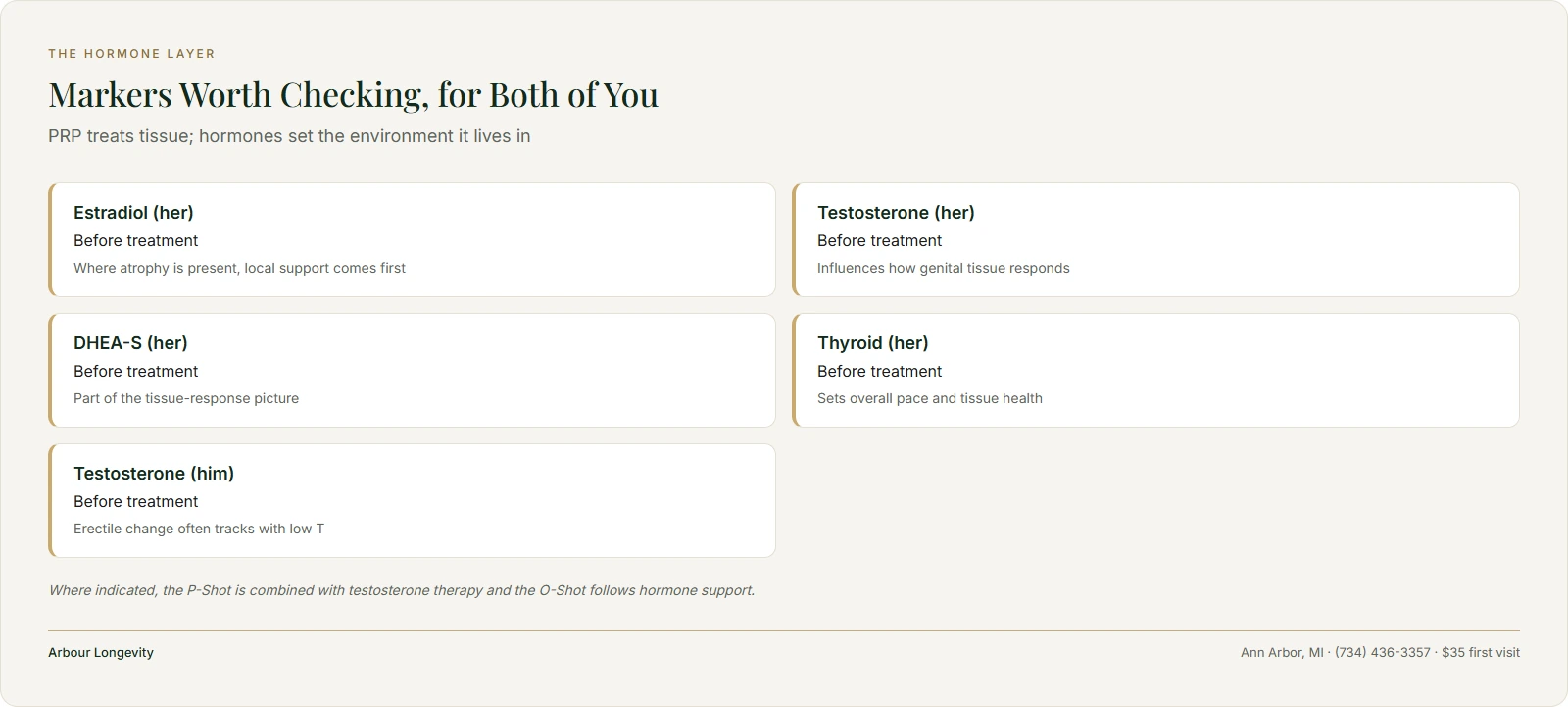 THE HORMONE LAYER

Markers Worth Checking, for Both of You

PRP treats tissue; hormones set the environment it lives in

Estradiol (her)
Before treatment
Where atrophy is present, local support comes first

Testosterone (her)
Before treatment
Influences how genital tissue responds

DHEA-S (her)
Before treatment
Part of the tissue-response picture

Thyroid (her)
Before treatment
Sets overall pace and tissue health

Testosterone (him)
Before treatment
Erectile change often tracks with low T

Where indicated, the P-Shot is combined with testosterone therapy and the O-Shot follows hormone support.

Arbour Longevity

Ann Arbor, MI · (734) 436-3357 · $35 first visit