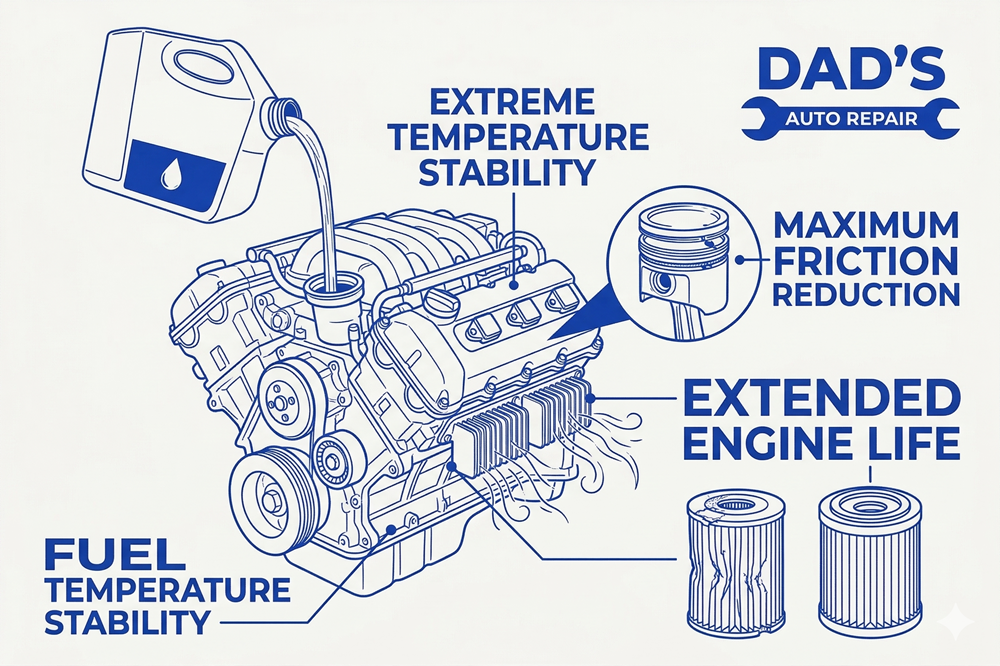 DAD'S
AUTO REPAIR

EXTREME TEMPERATURE STABILITY

MAXIMUM FRICTION REDUCTION

EXTENDED ENGINE LIFE

FUEL TEMPERATURE STABILITY