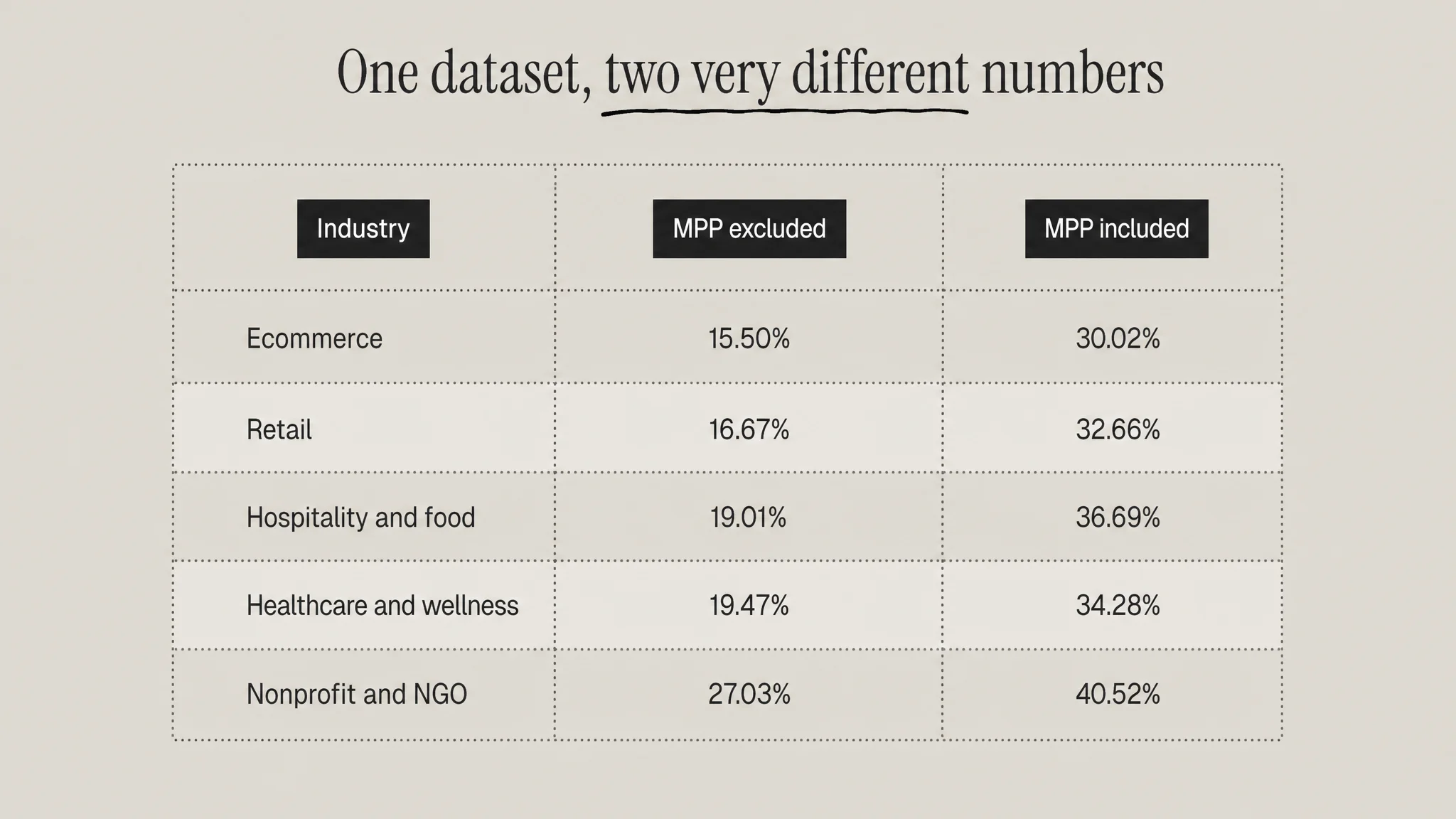 One dataset, two very different numbers

| Industry | MPP excluded | MPP included |
|---|---|---|
| Ecommerce | 15.50% | 30.02% |
| Retail | 16.67% | 32.66% |
| Hospitality and food | 19.01% | 36.69% |
| Healthcare and wellness | 19.47% | 34.28% |
| Nonprofit and NGO | 27.03% | 40.52% |