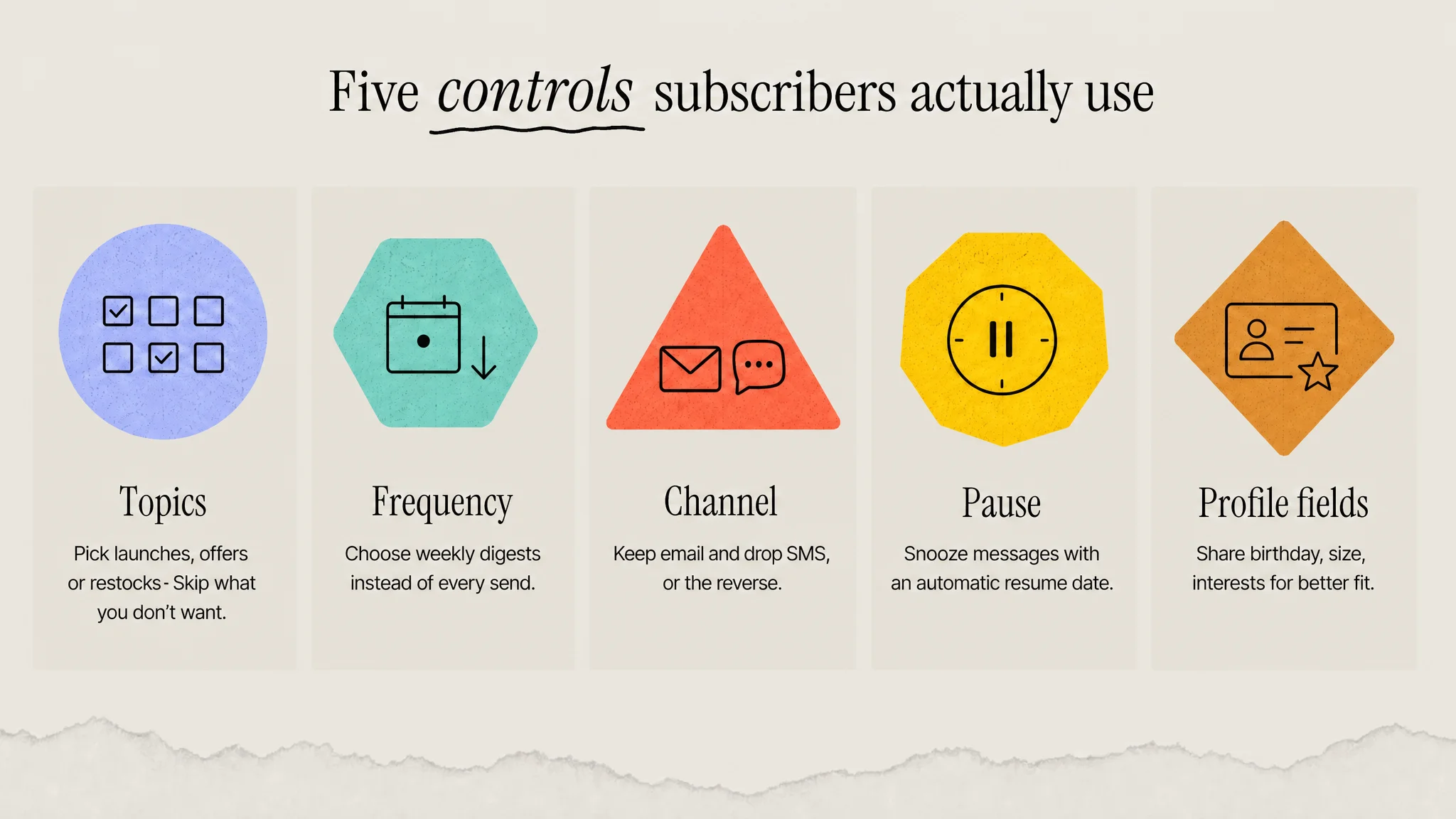 Five controls subscribers actually use

Topics

Pick launches, offers or restocks - Skip what you don't want.

Frequency

Choose weekly digests instead of every send.

Channel

Keep email and drop SMS, or the reverse.

Pause

Snooze messages with an automatic resume date.

Profile fields

Share birthday, size, interests for better fit.