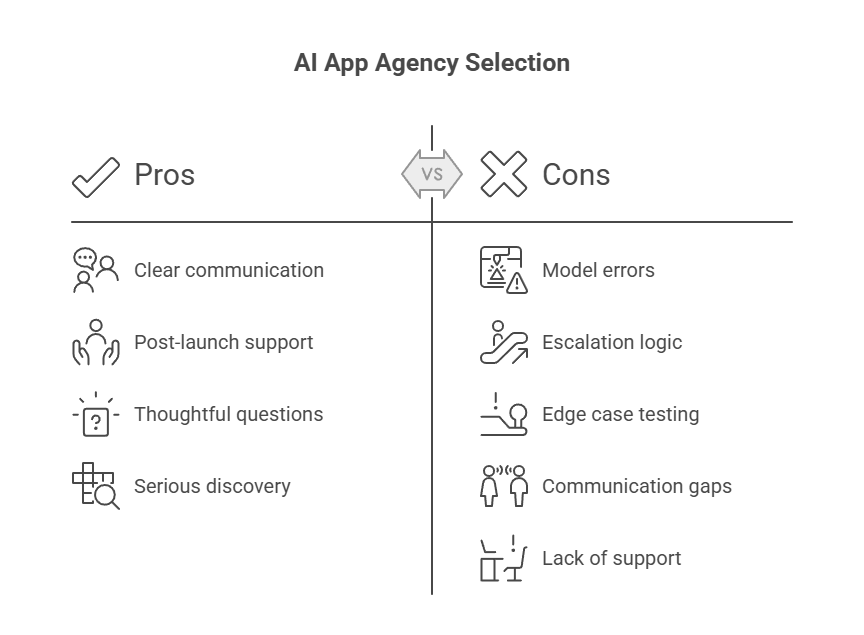 AI App Agency Selection

Pros

VS

Cons

Clear communication

Post-launch support

Thoughtful questions

Serious discovery

Model errors

Escalation logic

Edge case testing

Communication gaps

Lack of support