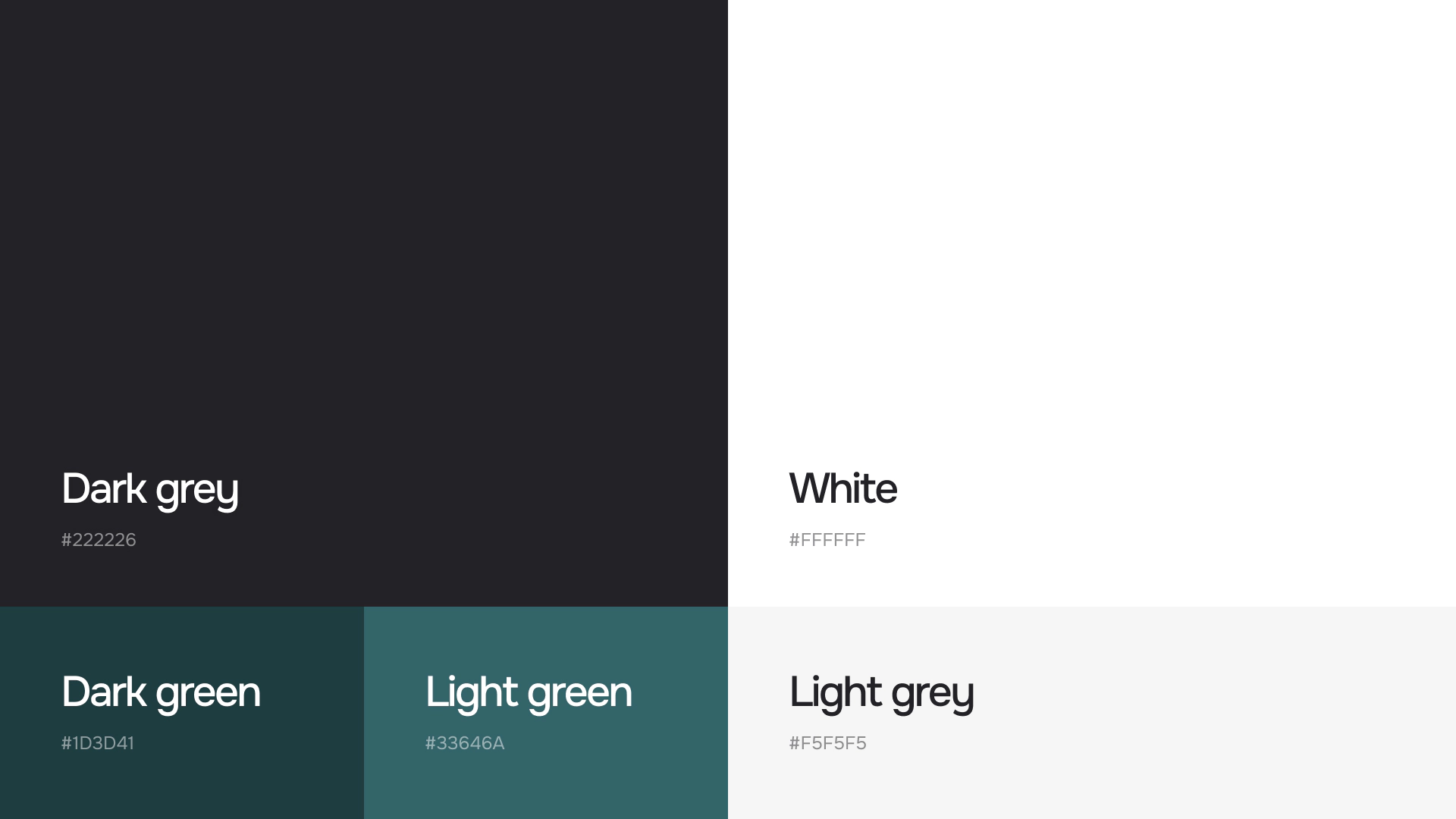 Dark grey

#222226

White

#FFFFFF

Dark green

#1D3D41

Light green

#33646A

Light grey

#F5F5F5