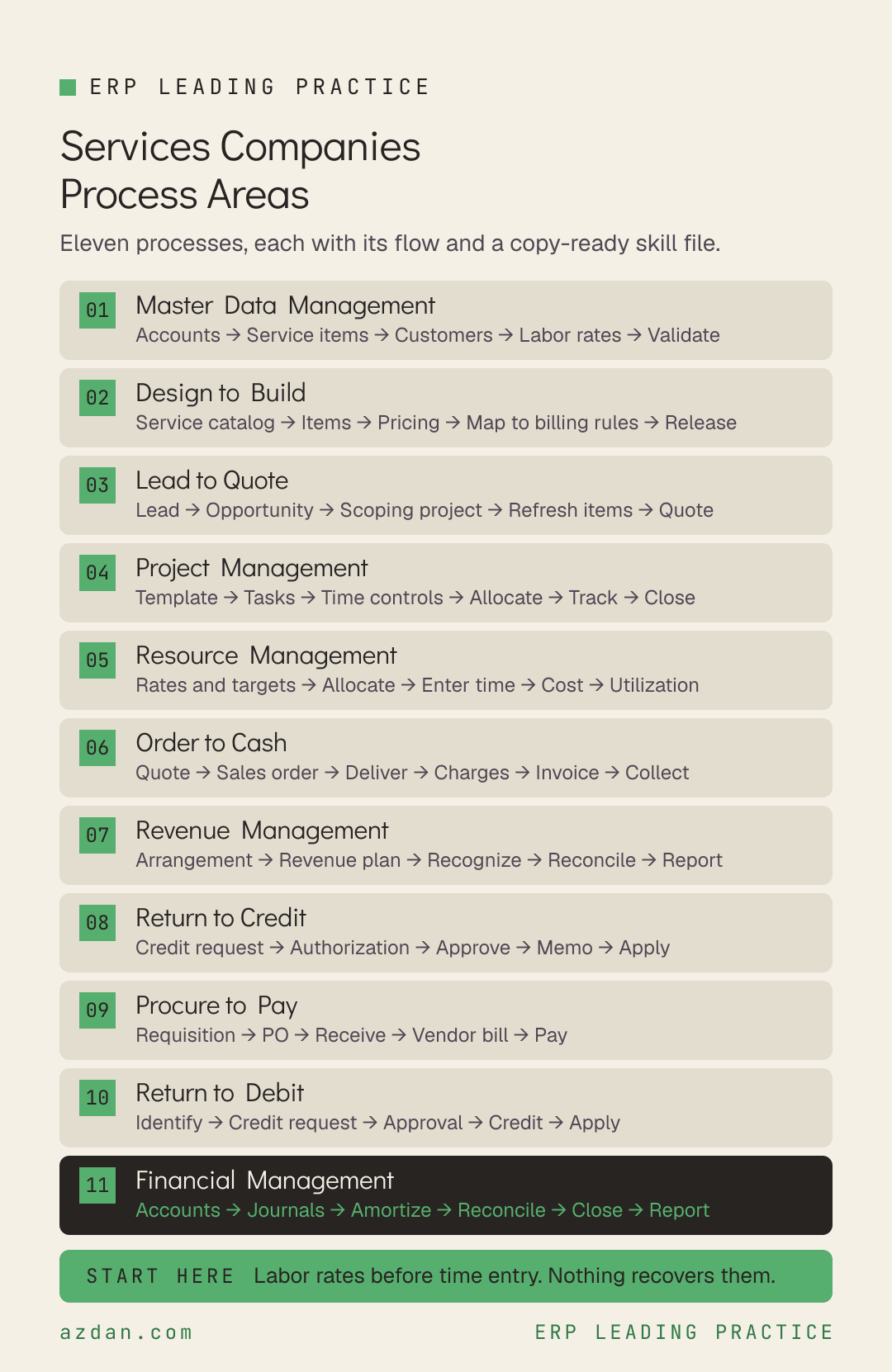 ERP LEADING PRACTICE

Services Companies
Process Areas

Eleven processes, each with its flow and a copy-ready skill file.

01 Master Data Management
Accounts → Service items → Customers → Labor rates → Validate

02 Design to Build
Service catalog → Items → Pricing → Map to billing rules → Release

03 Lead to Quote
Lead → Opportunity → Scoping project → Refresh items → Quote

04 Project Management
Template → Tasks → Time controls → Allocate → Track → Close

05 Resource Management
Rates and targets → Allocate → Enter time → Cost → Utilization

06 Order to Cash
Quote → Sales order → Deliver → Charges → Invoice → Collect

07 Revenue Management
Arrangement → Revenue plan → Recognize → Reconcile → Report

08 Return to Credit
Credit request → Authorization → Approve → Memo → Apply

09 Procure to Pay
Requisition → PO → Receive → Vendor bill → Pay

10 Return to Debit
Identify → Credit request → Approval → Credit → Apply

11 Financial Management
Accounts → Journals → Amortize → Reconcile → Close → Report

START HERE Labor rates before time entry. Nothing recovers them.

azdan.com

ERP LEADING PRACTICE