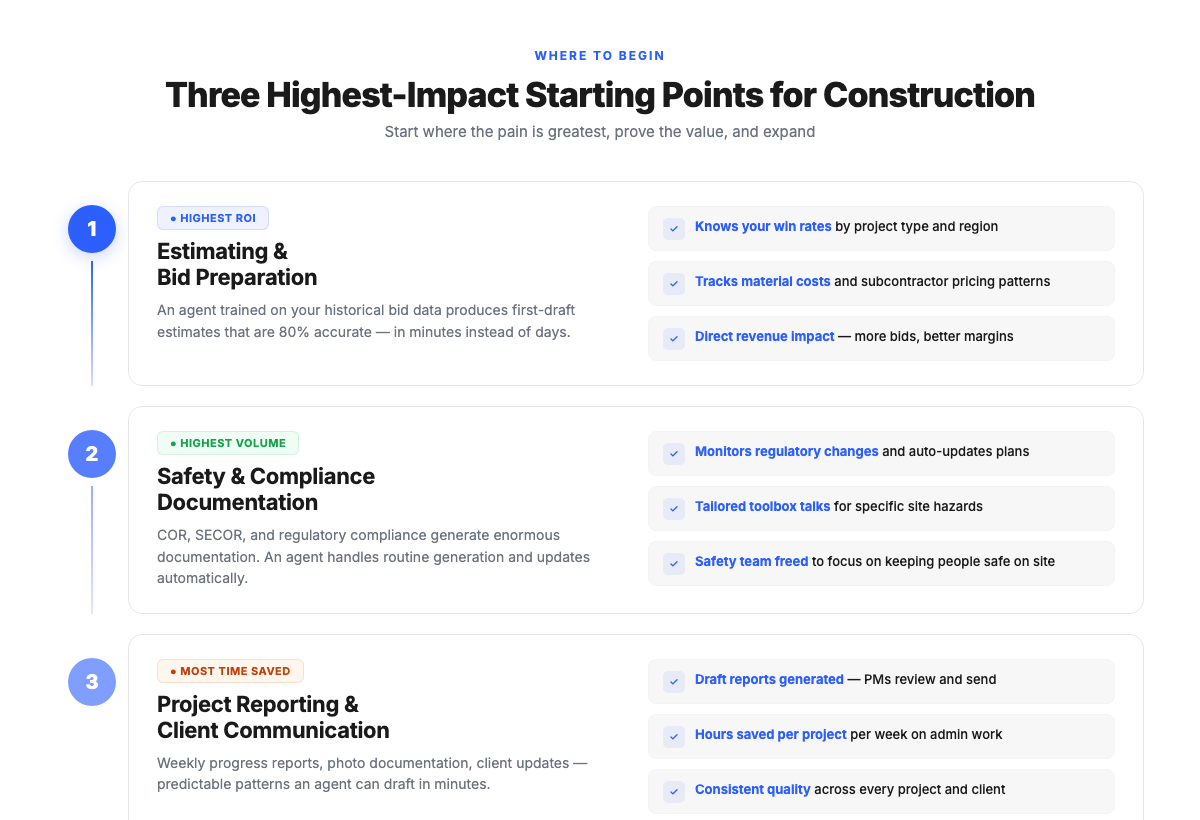 WHERE TO BEGIN

Three Highest-Impact Starting Points for Construction

Start where the pain is greatest, prove the value, and expand

1

● HIGHEST ROI

Estimating & Bid Preparation

An agent trained on your historical bid data produces first-draft estimates that are 80% accurate — in minutes instead of days.

Knows your win rates by project type and region

Tracks material costs and subcontractor pricing patterns

Direct revenue impact — more bids, better margins

2

● HIGHEST VOLUME

Safety & Compliance Documentation

COR, SECOR, and regulatory compliance generate enormous documentation. An agent handles routine generation and updates automatically.

Monitors regulatory changes and auto-updates plans

Tailored toolbox talks for specific site hazards

Safety team freed to focus on keeping people safe on site

3

● MOST TIME SAVED

Project Reporting & Client Communication

Weekly progress reports, photo documentation, client updates — predictable patterns an agent can draft in minutes.

Draft reports generated — PMs review and send

Hours saved per project per week on admin work

Consistent quality across every project and client