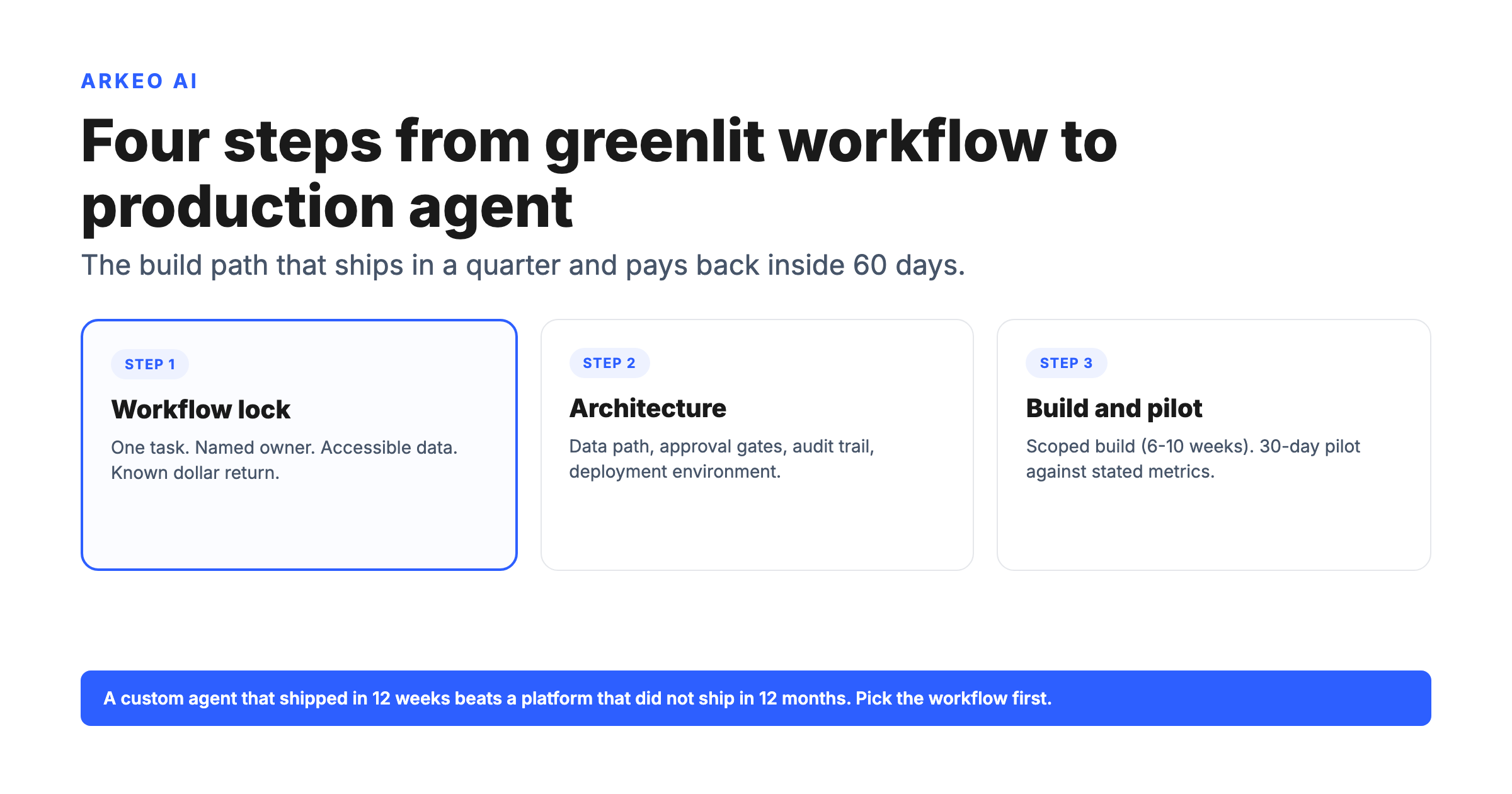 ARKEO AI

Four steps from greenlit workflow to production agent

The build path that ships in a quarter and pays back inside 60 days.

STEP 1

Workflow lock

One task. Named owner. Accessible data. Known dollar return.

STEP 2

Architecture

Data path, approval gates, audit trail, deployment environment.

STEP 3

Build and pilot

Scoped build (6-10 weeks). 30-day pilot against stated metrics.

A custom agent that shipped in 12 weeks beats a platform that did not ship in 12 months. Pick the workflow first.