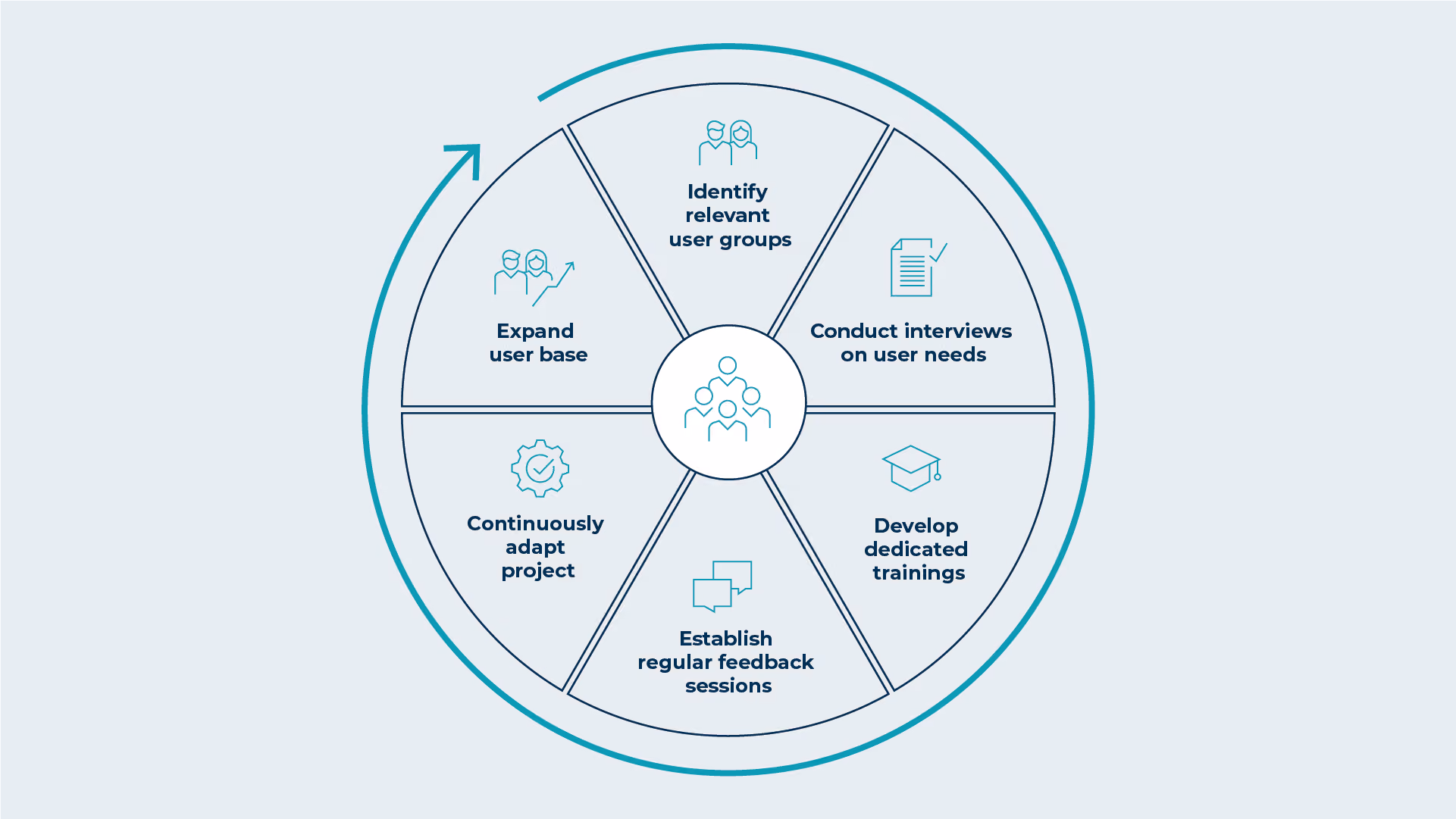 Identify relevant user groups

Conduct interviews on user needs

Develop dedicated trainings

Establish regular feedback sessions

Continuously adapt project

Expand user base