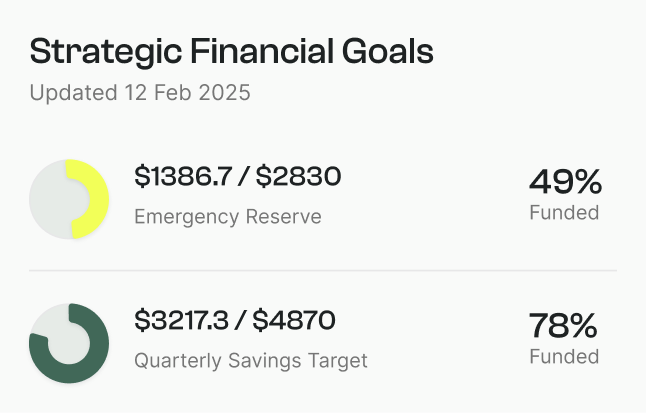 Strategic Financial Goals
Updated 12 Feb 2025

\$1386.7 / \$2830
Emergency Reserve

49%
Funded

\$3217.3 / \$4870
Quarterly Savings Target

78%
Funded