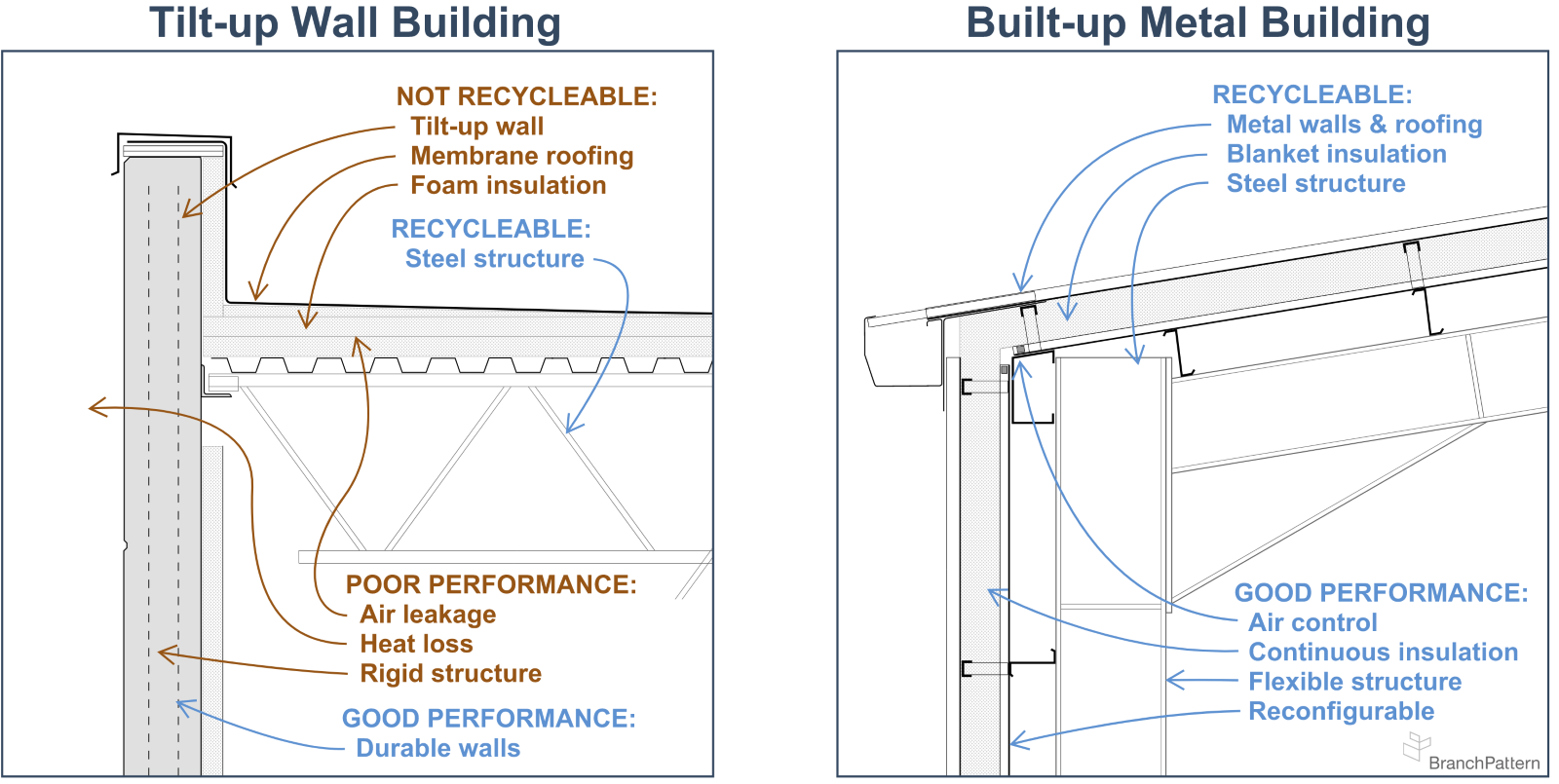 Tilt-up Wall Building

NOT RECYCLEABLE:
Tilt-up wall
Membrane roofing
Foam insulation

RECYCLEABLE:
Steel structure

POOR PERFORMANCE:
Air leakage
Heat loss
Rigid structure

GOOD PERFORMANCE:
Durable walls

Built-up Metal Building

RECYCLEABLE:
Metal walls & roofing
Blanket insulation
Steel structure

GOOD PERFORMANCE:
Air control
Continuous insulation
Flexible structure
Reconfigurable

BranchPattern