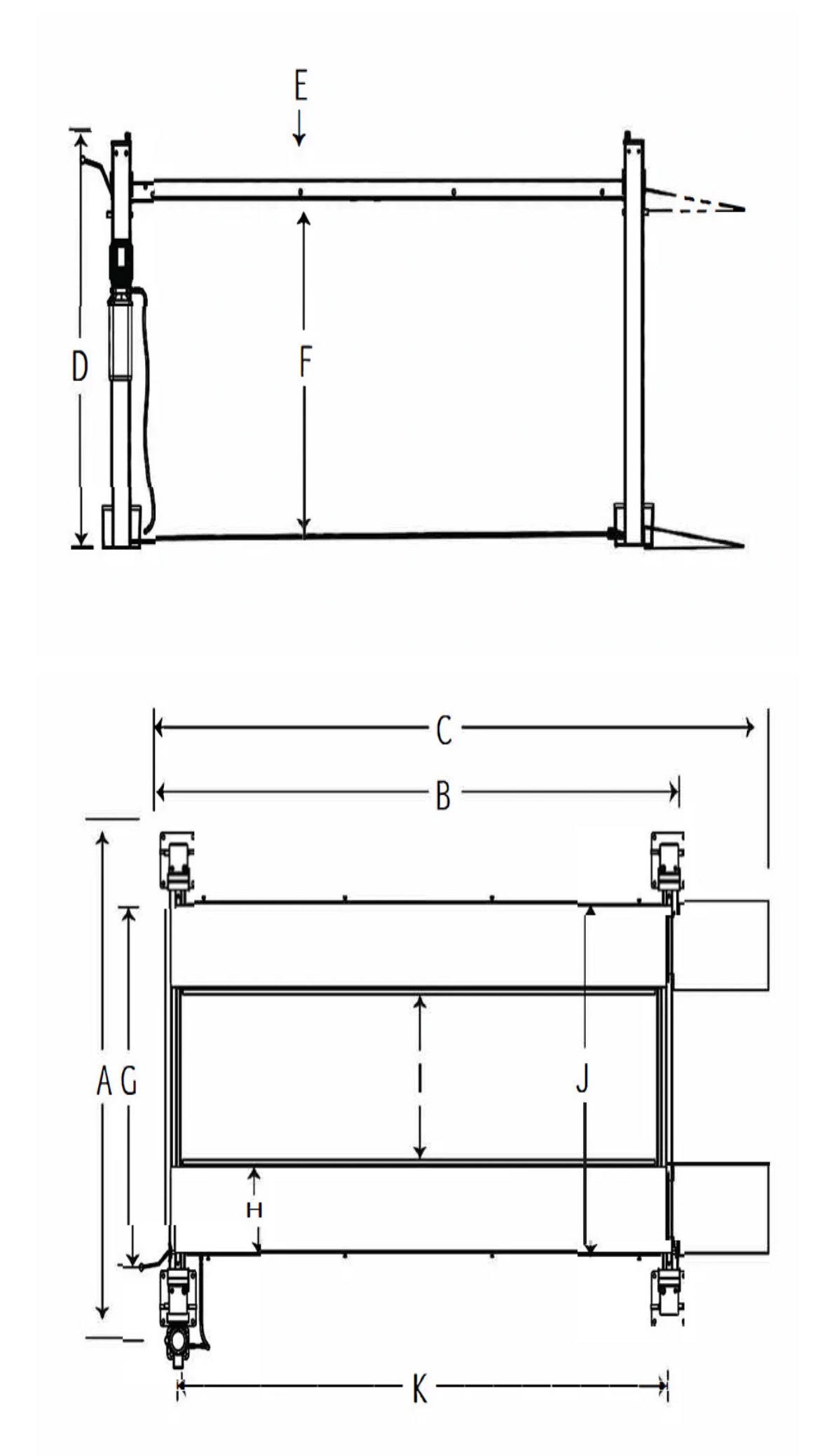 E
D
F
C
B
A G
I
J
H
K