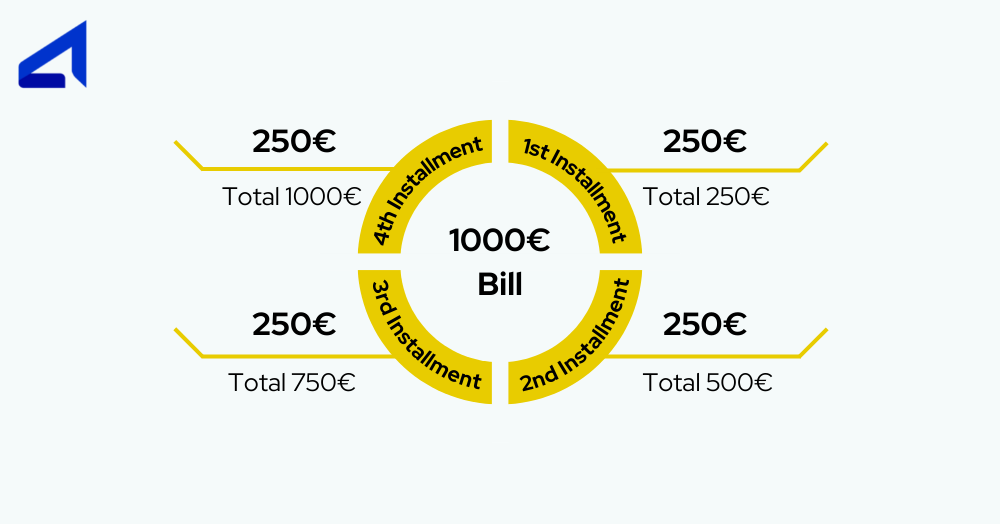 250€
Total 1000€

4th Installment

1st Installment

250€
Total 250€

1000€
Bill

250€
Total 750€

3rd Installment

2nd Installment

250€
Total 500€