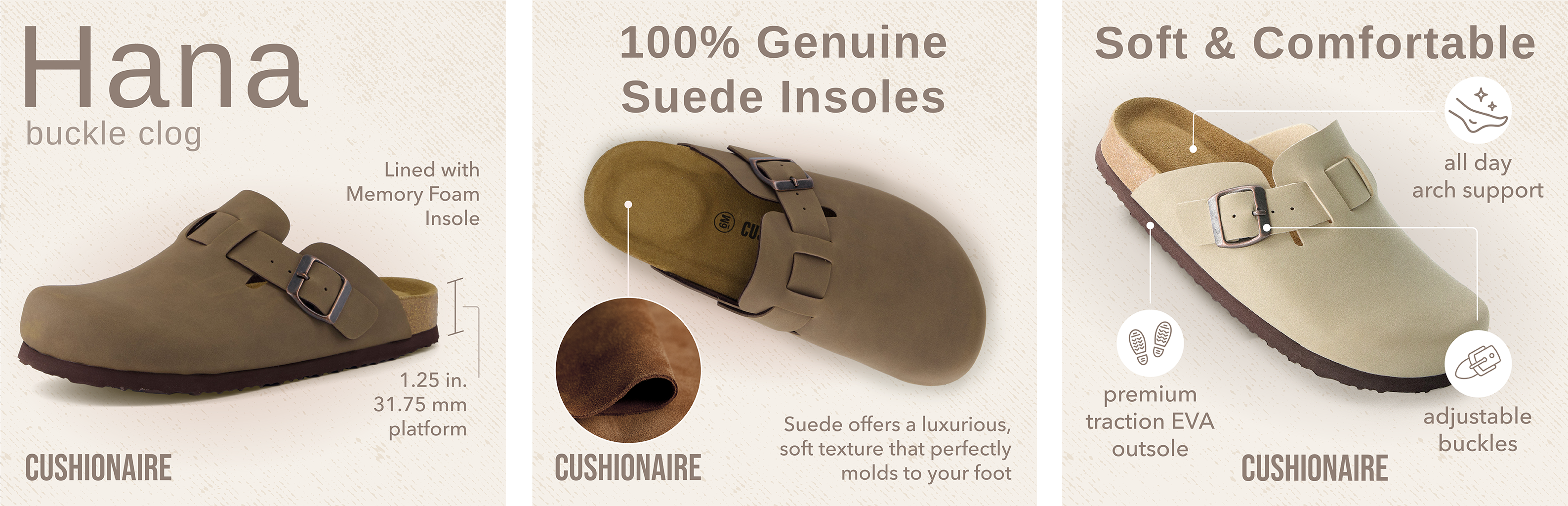 Hana
buckle clog

Lined with Memory Foam Insole

1.25 in.
31.75 mm
platform

CUSHIONAIRE

100% Genuine Suede Insoles

6M

CU

Suede offers a luxurious, soft texture that perfectly molds to your foot

CUSHIONAIRE

Soft & Comfortable

all day arch support

premium traction EVA outsole

adjustable buckles

CUSHIONAIRE