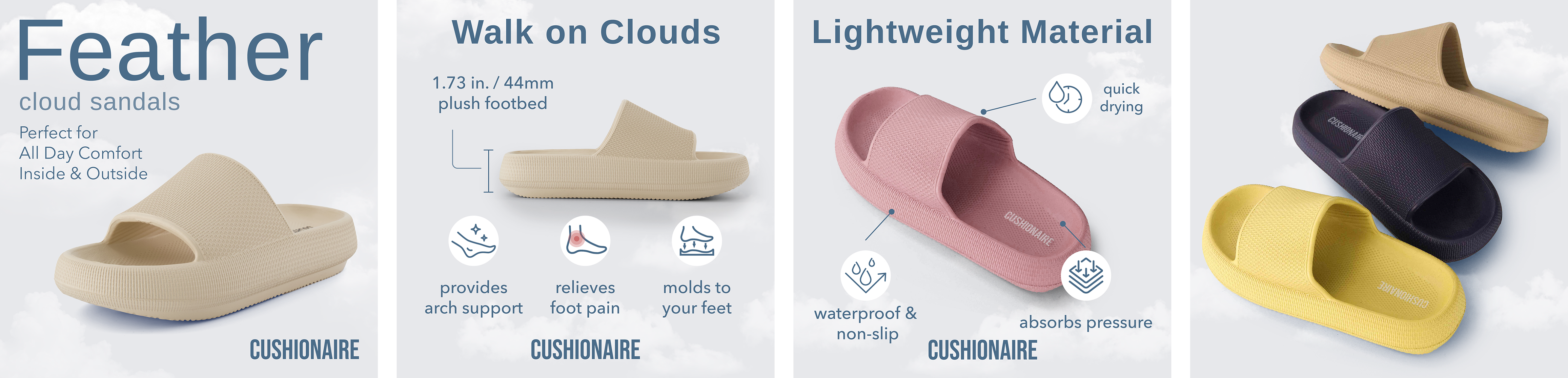 Feather
cloud sandals
Perfect for
All Day Comfort
Inside & Outside

CUSHIONAIRE

Walk on Clouds
1.73 in. / 44mm
plush footbed

provides arch support

relieves foot pain

molds to your feet

CUSHIONAIRE

Lightweight Material

quick drying

CUSHIONAIRE

waterproof & non-slip

absorbs pressure

CUSHIONAIRE

CUSHIONAIRE

CUSHIONAIRE