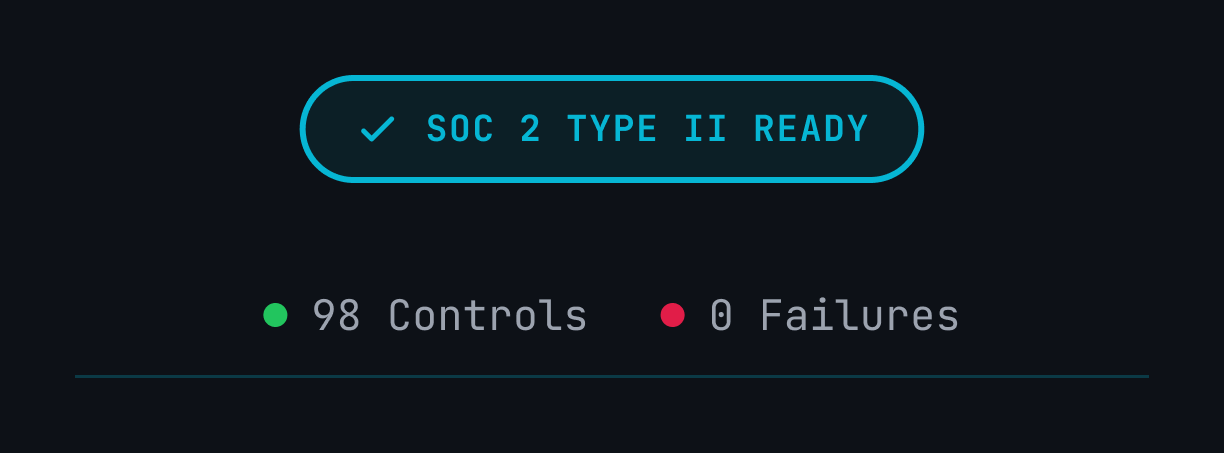 ✓ SOC 2 TYPE II READY

98 Controls 0 Failures