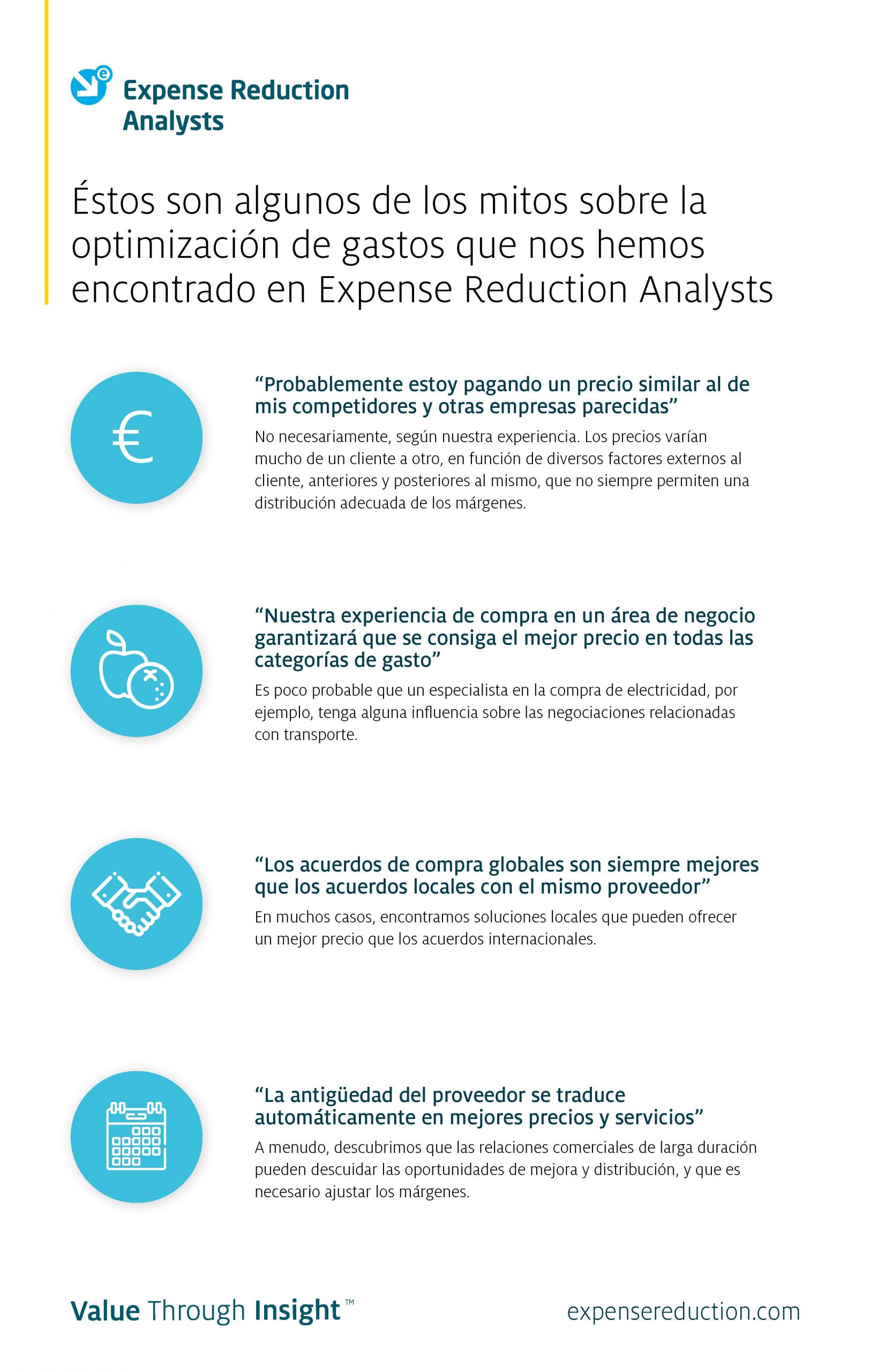 Expense Reduction Analysts

Éstos son algunos de los mitos sobre la optimización de gastos que nos hemos encontrado en Expense Reduction Analysts

€

“Probablemente estoy pagando un precio similar al de mis competidores y otras empresas parecidas”

No necesariamente, según nuestra experiencia. Los precios varían mucho de un cliente a otro, en función de diversos factores externos al cliente, anteriores y posteriores al mismo, que no siempre permiten una distribución adecuada de los márgenes.

“Nuestra experiencia de compra en un área de negocio garantizará que se consiga el mejor precio en todas las categorías de gasto”

Es poco probable que un especialista en la compra de electricidad, por ejemplo, tenga alguna influencia sobre las negociaciones relacionadas con transporte.

“Los acuerdos de compra globales son siempre mejores que los acuerdos locales con el mismo proveedor”

En muchos casos, encontramos soluciones locales que pueden ofrecer un mejor precio que los acuerdos internacionales.

“La antigüedad del proveedor se traduce automáticamente en mejores precios y servicios”

A menudo, descubrimos que las relaciones comerciales de larga duración pueden descuidar las oportunidades de mejora y distribución, y que es necesario ajustar los márgenes.

Value Through Insight™

expensereduction.com