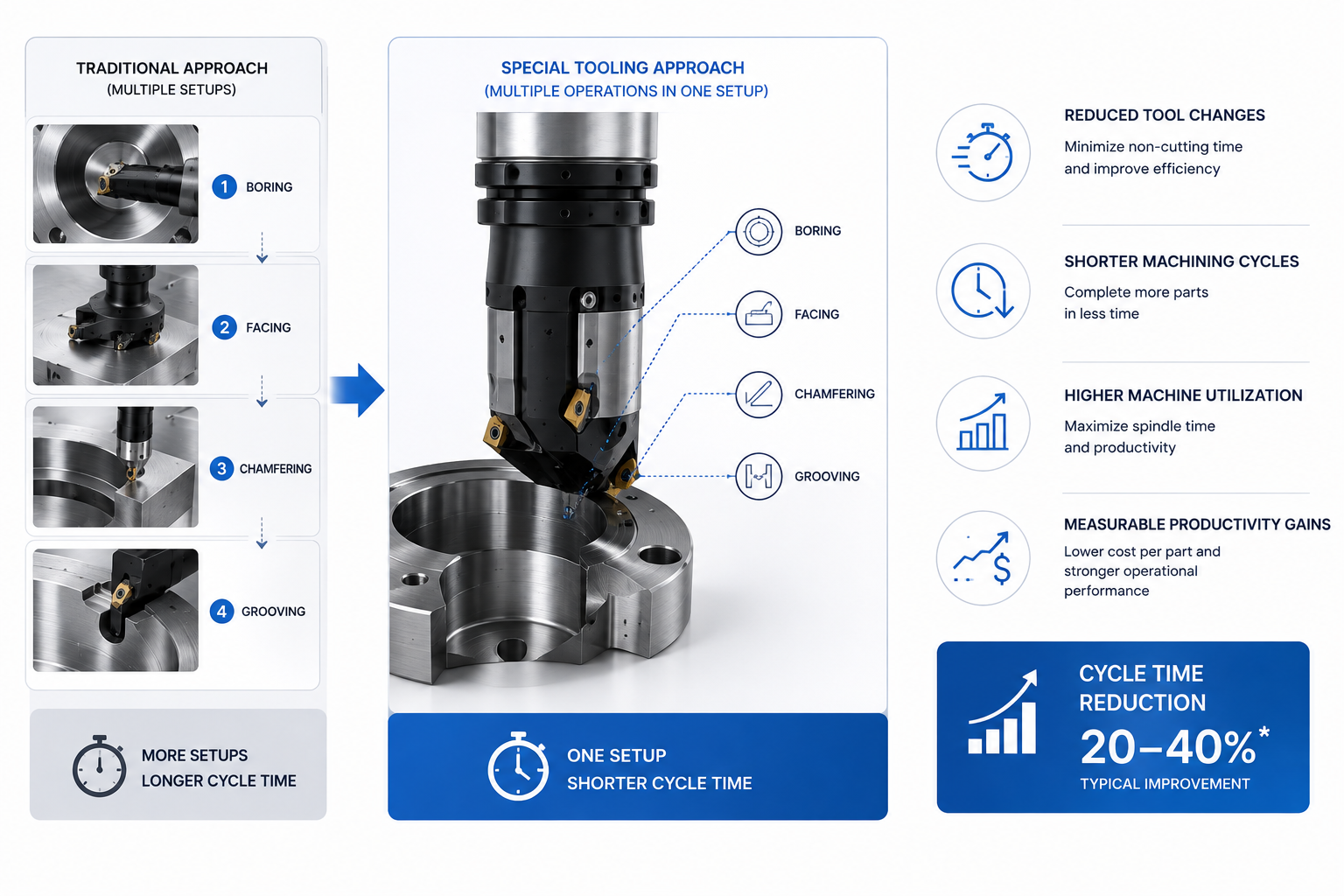 TRADITIONAL APPROACH
(MULTIPLE SETUPS)

1 BORING

2 FACING

3 CHAMFERING

4 GROOVING

MORE SETUPS
LONGER CYCLE TIME

SPECIAL TOOLING APPROACH
(MULTIPLE OPERATIONS IN ONE SETUP)

BORING

FACING

CHAMFERING

GROOVING

ONE SETUP
SHORTER CYCLE TIME

REDUCED TOOL CHANGES
Minimize non-cutting time and improve efficiency

SHORTER MACHINING CYCLES
Complete more parts in less time

HIGHER MACHINE UTILIZATION
Maximize spindle time and productivity

MEASURABLE PRODUCTIVITY GAINS
Lower cost per part and stronger operational performance

CYCLE TIME REDUCTION
20–40%*
TYPICAL IMPROVEMENT