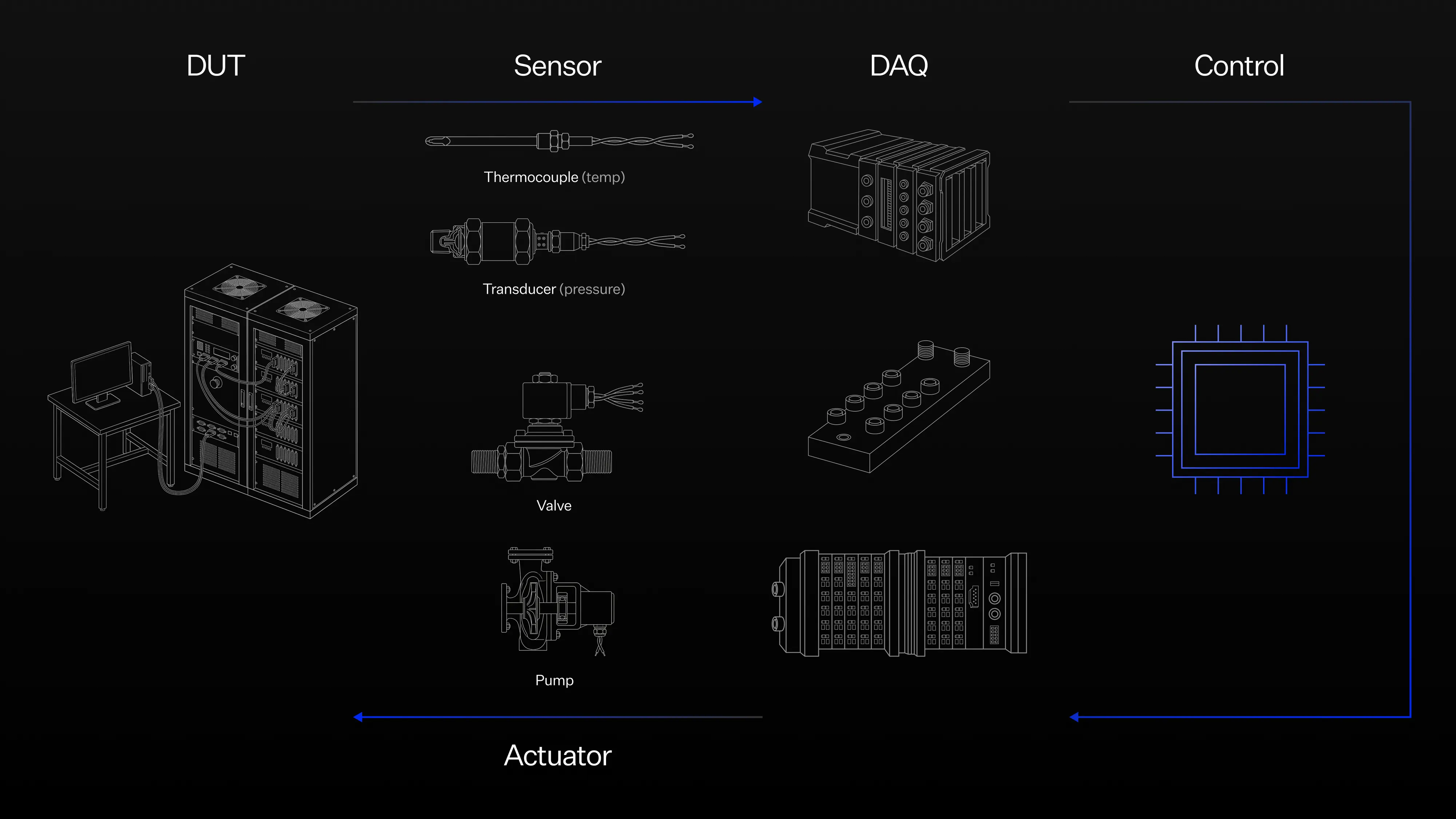 DUT

Sensor

DAQ

Control

Thermocouple (temp)

Transducer (pressure)

Valve

Pump

Actuator