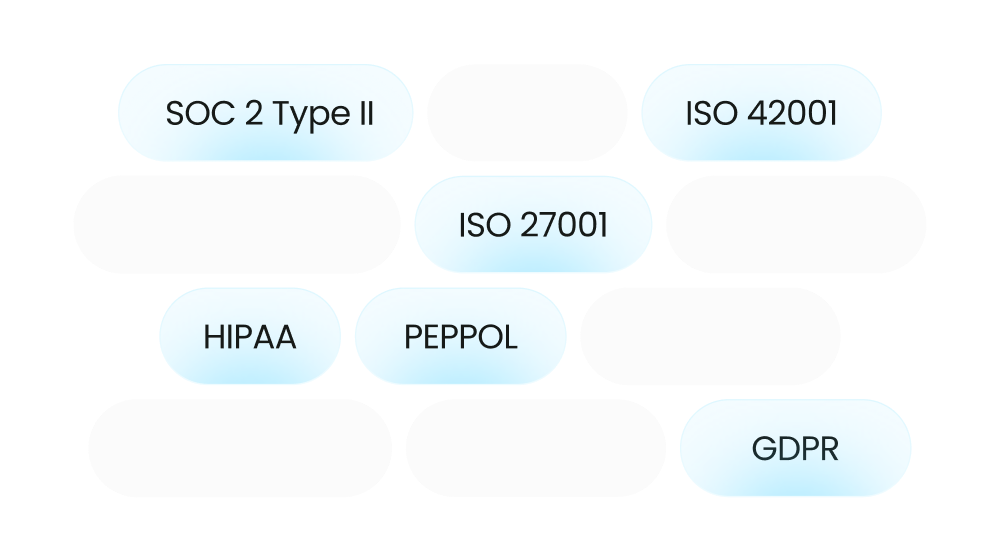 SOC 2 Type II

ISO 42001

ISO 27001

HIPAA

PEPPOL

GDPR