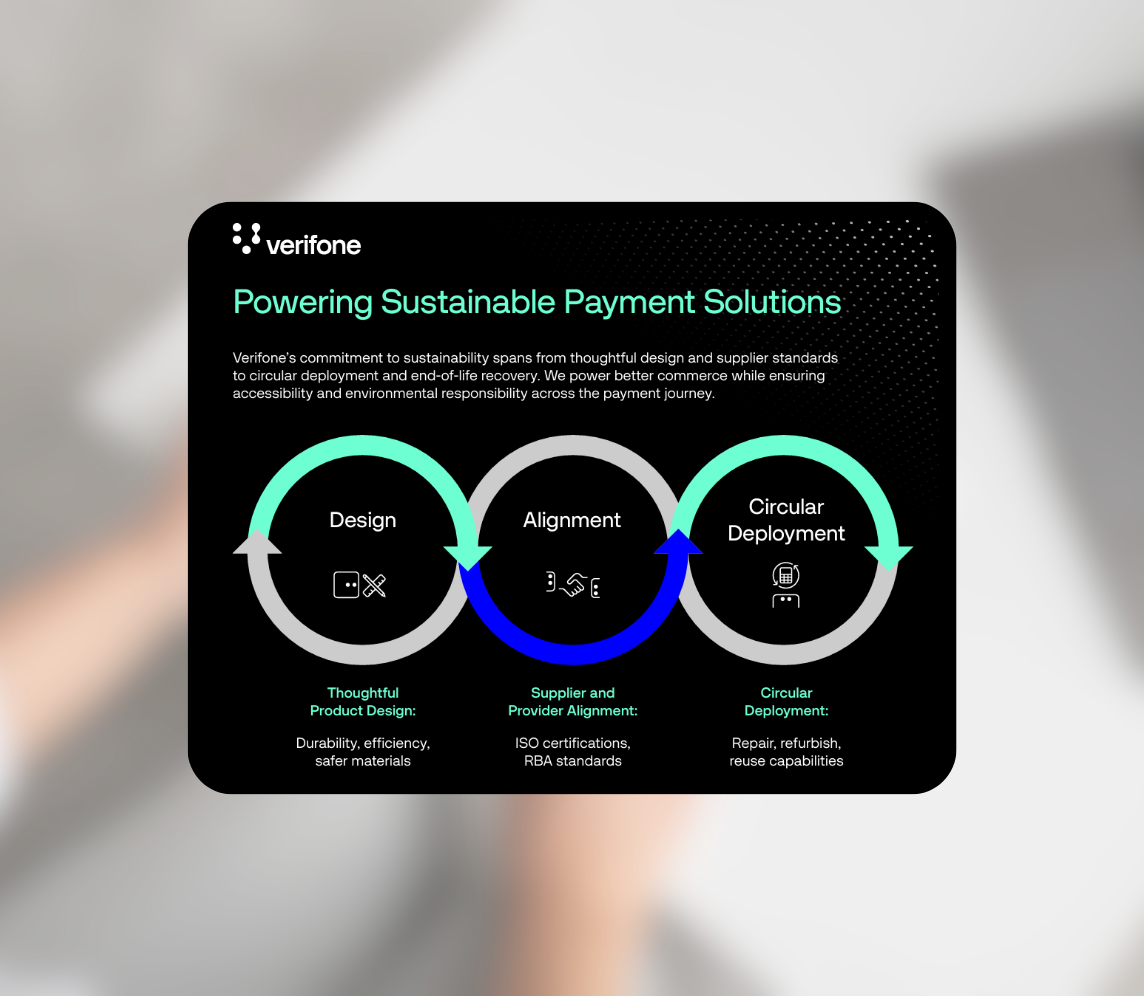 verifone

Powering Sustainable Payment Solutions

Verifone's commitment to sustainability spans from thoughtful design and supplier standards to circular deployment and end-of-life recovery. We power better commerce while ensuring accessibility and environmental responsibility across the payment journey.

Design

Alignment

Circular Deployment

Thoughtful Product Design:

Durability, efficiency, safer materials

Supplier and Provider Alignment:

ISO certifications, RBA standards

Circular Deployment:

Repair, refurbish, reuse capabilities