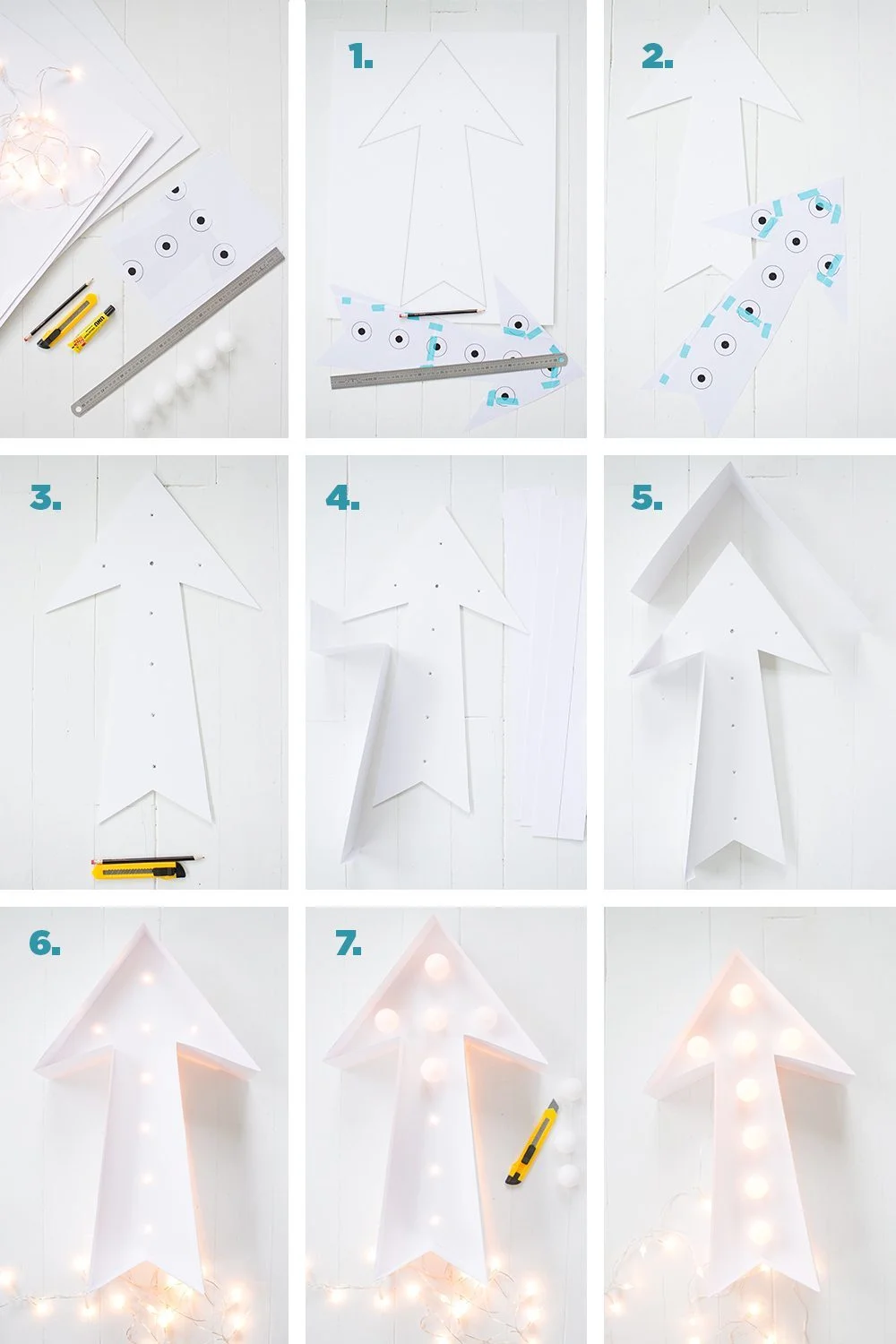 1.

2.

3.

4.

5.

6.

7.