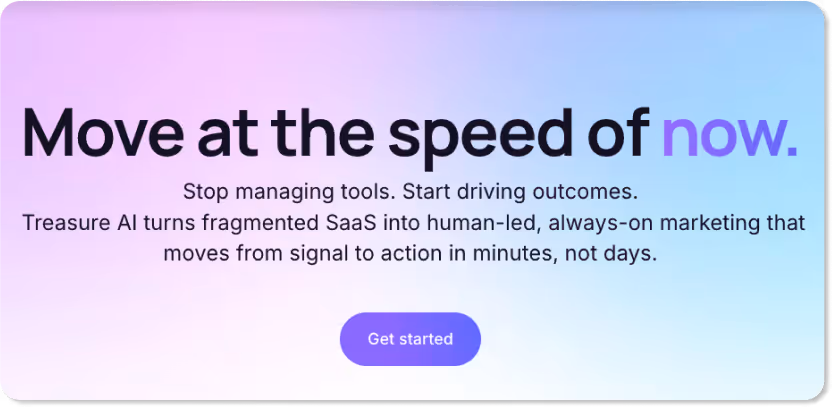 Move at the speed of now.

Stop managing tools. Start driving outcomes.
Treasure AI turns fragmented SaaS into human-led, always-on marketing that moves from signal to action in minutes, not days.

Get started