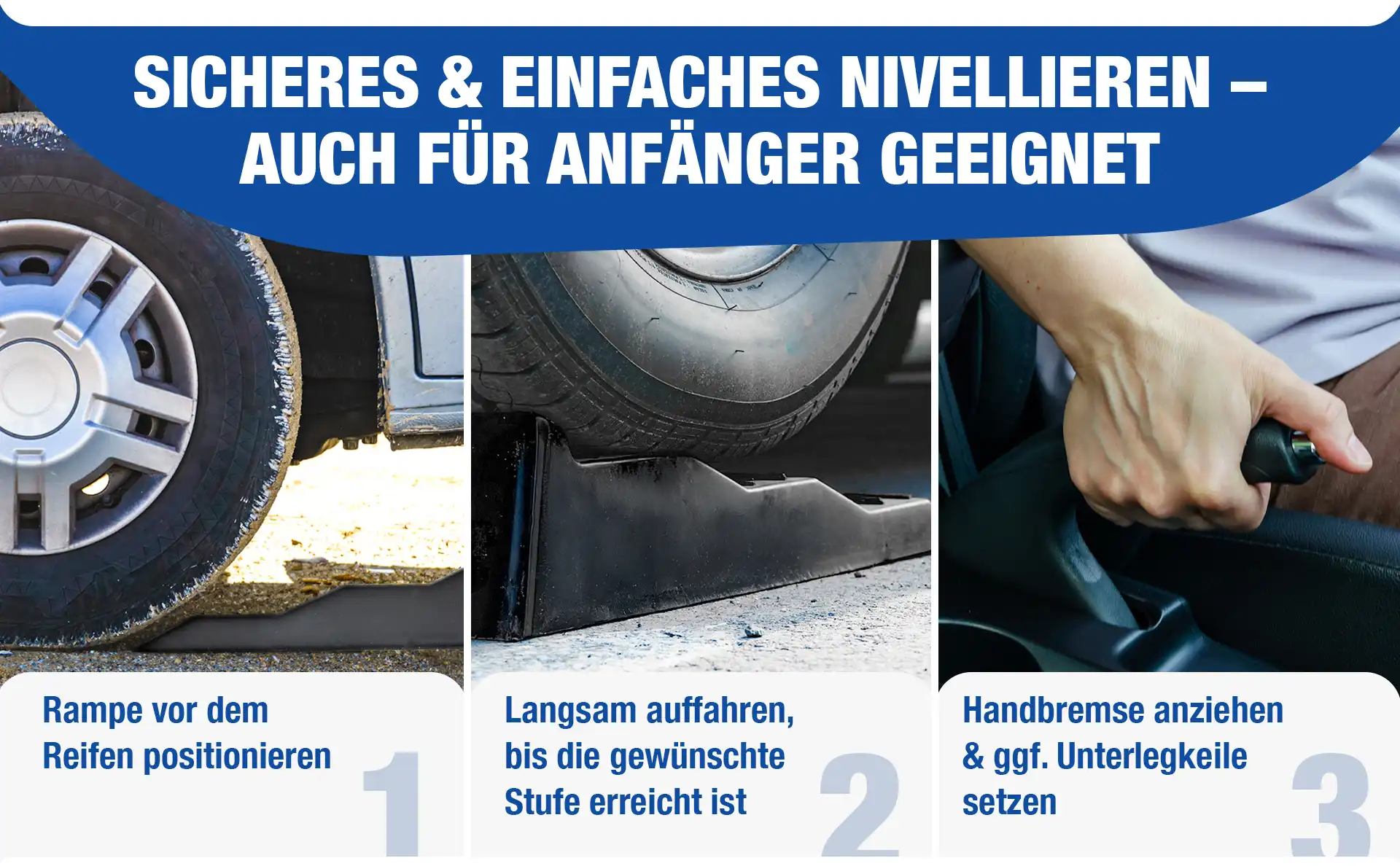 SICHERES & EINFACHES NIVELLIEREN – AUCH FÜR ANFÄNGER GEEIGNET

Rampe vor dem Reifen positionieren

1

Langsam auffahren, bis die gewünschte Stufe erreicht ist

2

Handbremse anziehen & ggf. Unterlegkeile setzen

3