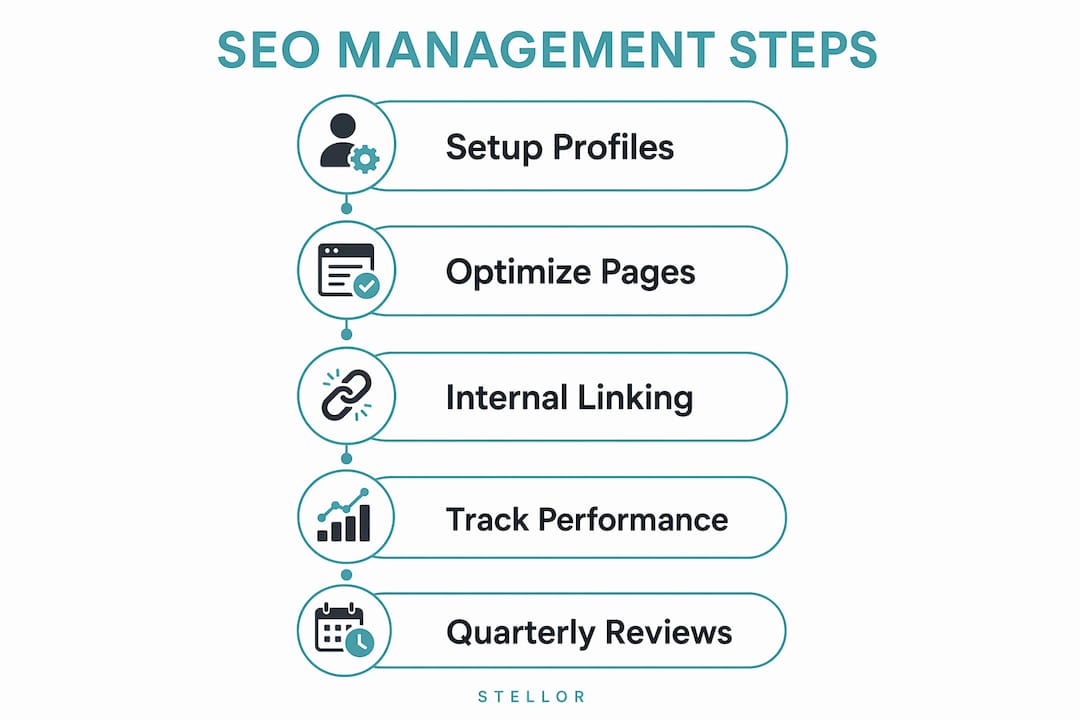 SEO MANAGEMENT STEPS

Setup Profiles

Optimize Pages

Internal Linking

Track Performance

Quarterly Reviews

STELLOR