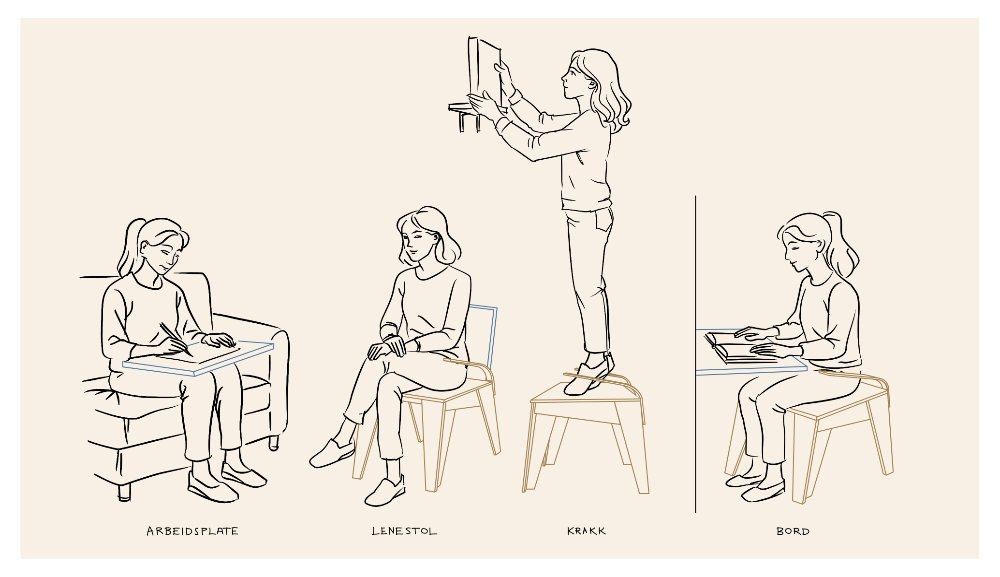 ARBEIDSPLATE

LENESTOL

KRAKK

BORD