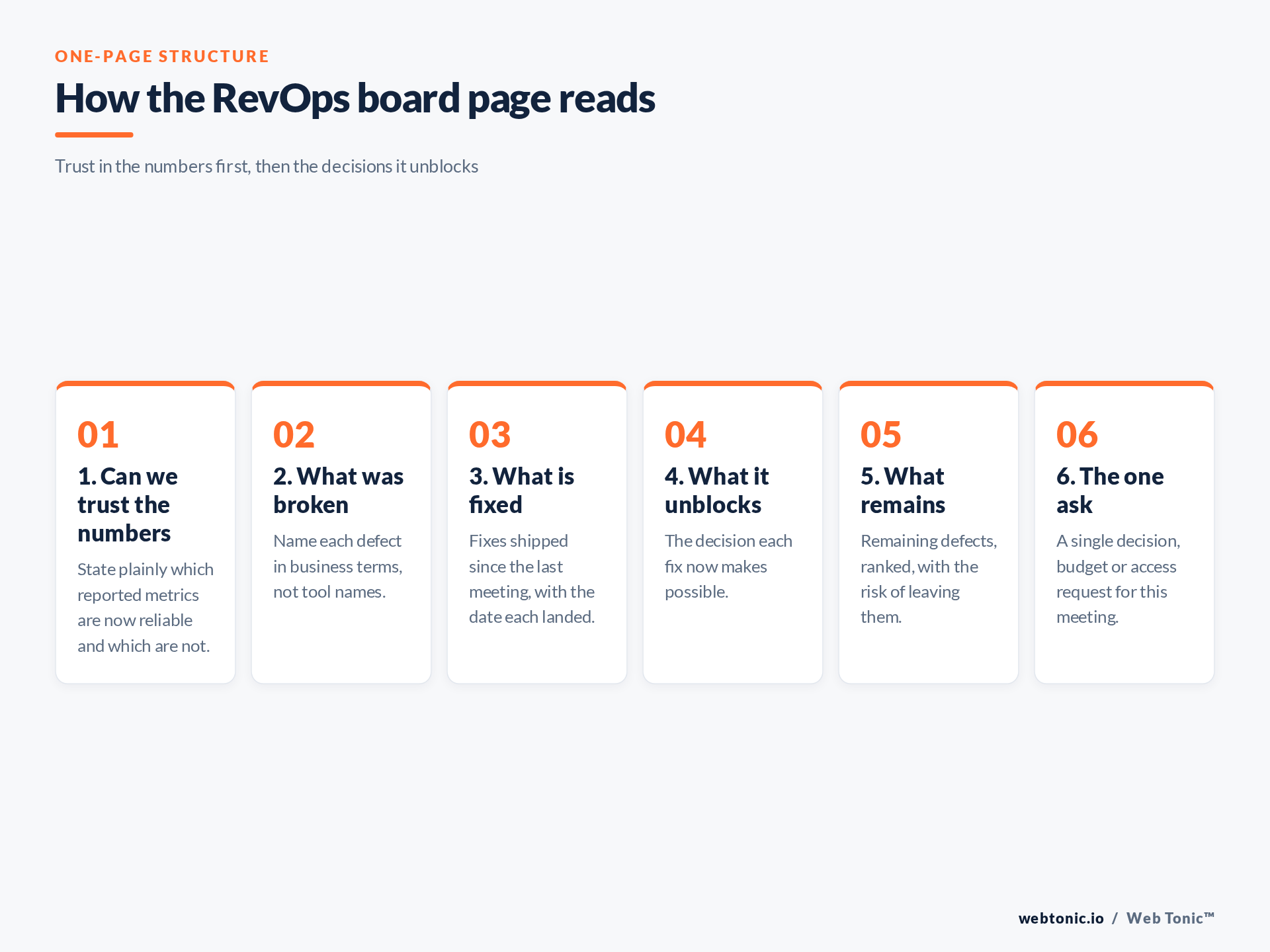 ONE-PAGE STRUCTURE

How the RevOps board page reads

Trust in the numbers first, then the decisions it unblocks

01

1. Can we trust the numbers

State plainly which reported metrics are now reliable and which are not.

02

2. What was broken

Name each defect in business terms, not tool names.

03

3. What is fixed

Fixes shipped since the last meeting, with the date each landed.

04

4. What it unblocks

The decision each fix now makes possible.

05

5. What remains

Remaining defects, ranked, with the risk of leaving them.

06

6. The one ask

A single decision, budget or access request for this meeting.

webtonic.io / Web Tonic™