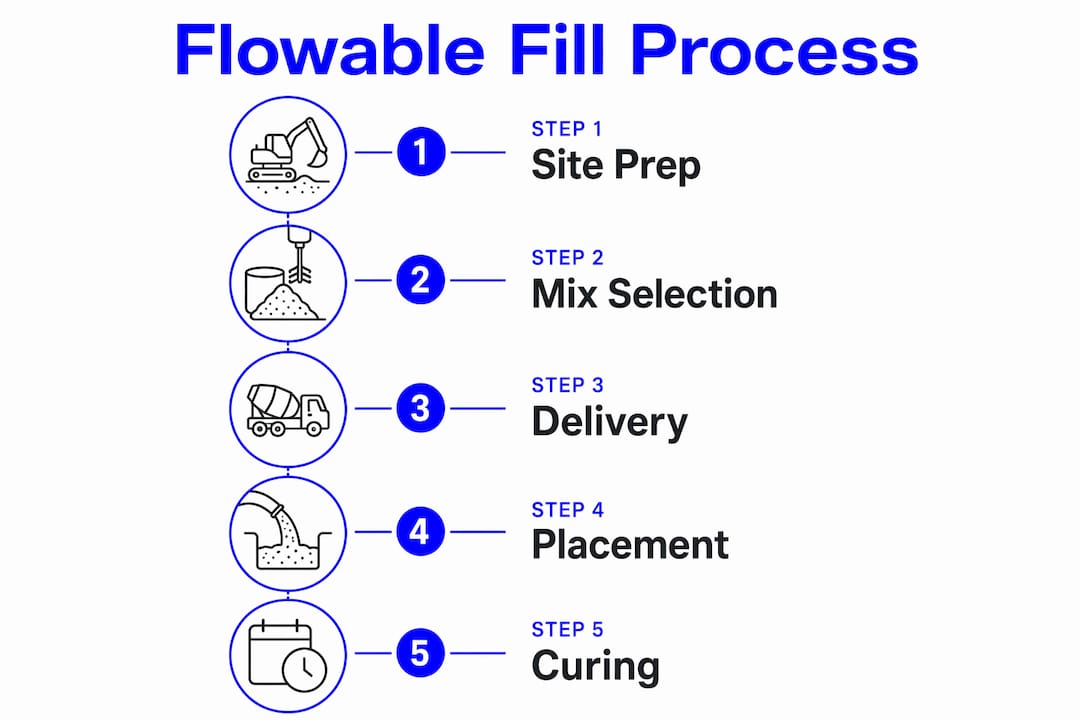 Flowable Fill Process

1 STEP 1
Site Prep

2 STEP 2
Mix Selection

3 STEP 3
Delivery

4 STEP 4
Placement

5 STEP 5
Curing