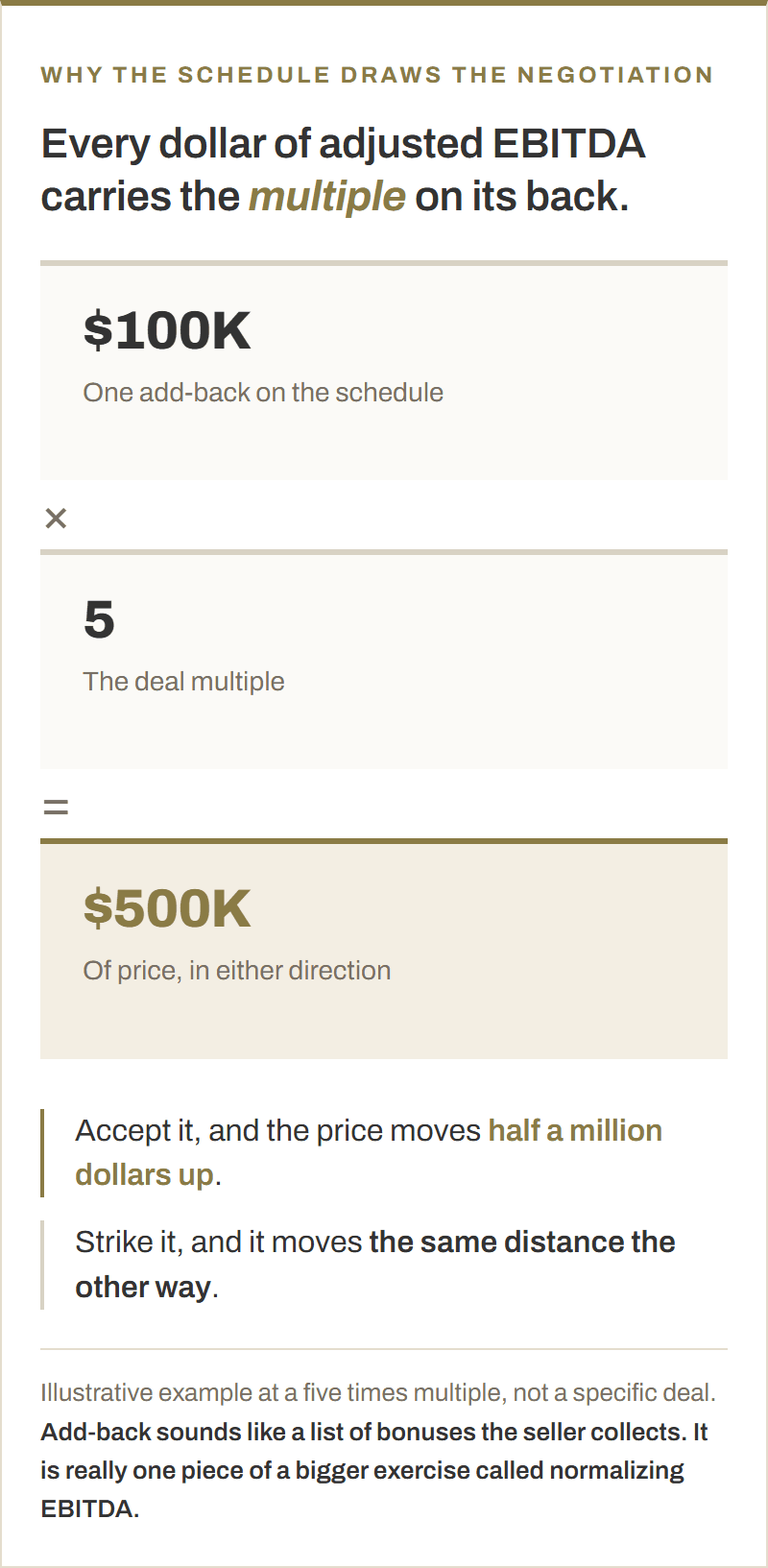 WHY THE SCHEDULE DRAWS THE NEGOTIATION

Every dollar of adjusted EBITDA carries the multiple on its back.

$100K

One add-back on the schedule

×

5

The deal multiple

=

$500K

Of price, in either direction

Accept it, and the price moves half a million dollars up.

Strike it, and it moves the same distance the other way.

Illustrative example at a five times multiple, not a specific deal.

Add-back sounds like a list of bonuses the seller collects. It is really one piece of a bigger exercise called normalizing EBITDA.