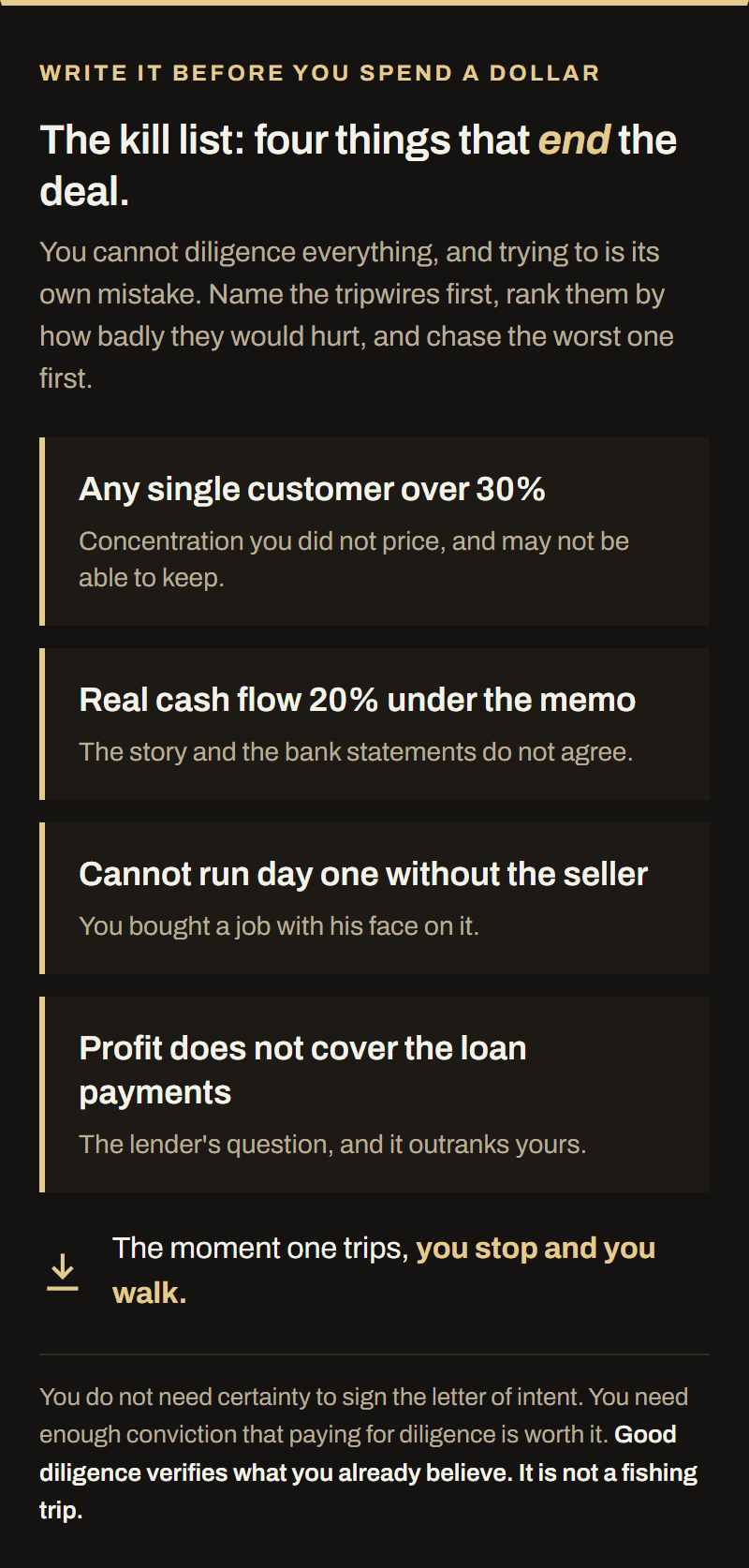 WRITE IT BEFORE YOU SPEND A DOLLAR

The kill list: four things that end the deal.

You cannot diligence everything, and trying to is its own mistake. Name the tripwires first, rank them by how badly they would hurt, and chase the worst one first.

Any single customer over 30%

Concentration you did not price, and may not be able to keep.

Real cash flow 20% under the memo

The story and the bank statements do not agree.

Cannot run day one without the seller

You bought a job with his face on it.

Profit does not cover the loan payments

The lender's question, and it outranks yours.

The moment one trips, you stop and you walk.

You do not need certainty to sign the letter of intent. You need enough conviction that paying for diligence is worth it. Good diligence verifies what you already believe. It is not a fishing trip.