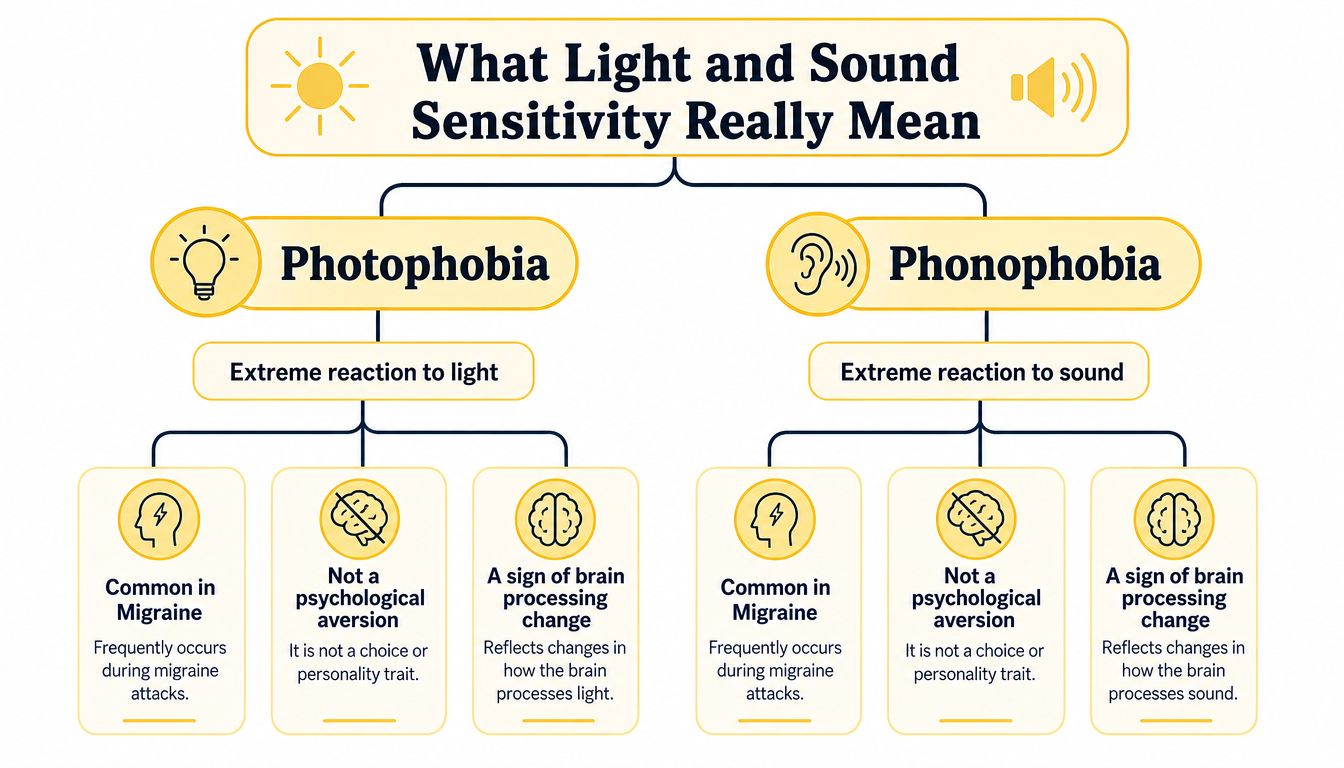 What Light and Sound Sensitivity Really Mean

Photophobia

Extreme reaction to light

Common in Migraine

Frequently occurs during migraine attacks.

Not a psychological aversion

It is not a choice or personality trait.

A sign of brain processing change

Reflects changes in how the brain processes light.

Phonophobia

Extreme reaction to sound

Common in Migraine

Frequently occurs during migraine attacks.

Not a psychological aversion

It is not a choice or personality trait.

A sign of brain processing change

Reflects changes in how the brain processes sound.